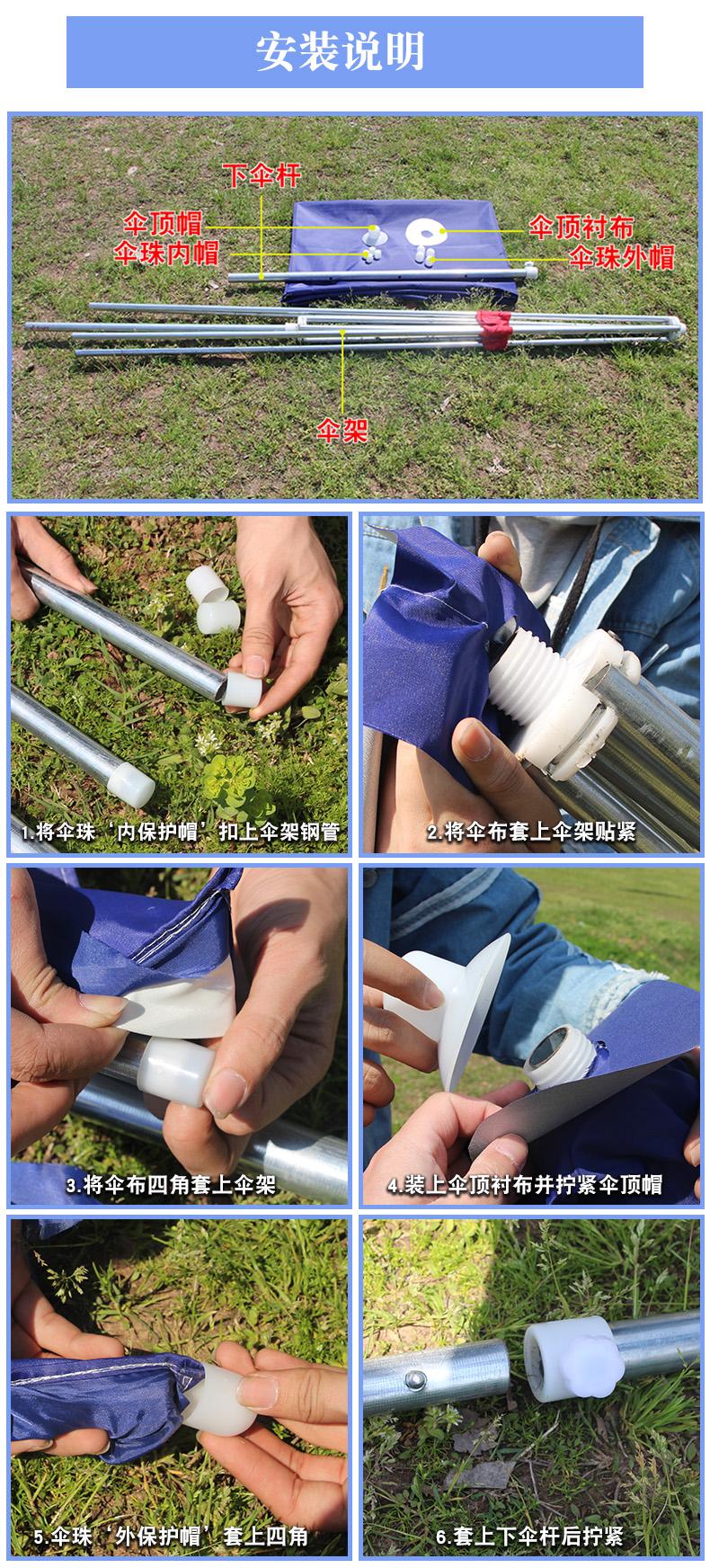 安装说明

下伞杆
伞顶帽
伞珠内帽
伞顶衬布
伞珠外帽
伞架

1.将伞珠‘内保护帽’扣上伞架钢管

2.将伞布套上伞架贴紧

3.将伞布四角套上伞架

4.装上伞顶衬布并拧紧伞顶帽

5.伞珠‘外保护帽’套上四角

6.套上下伞杆后拧紧