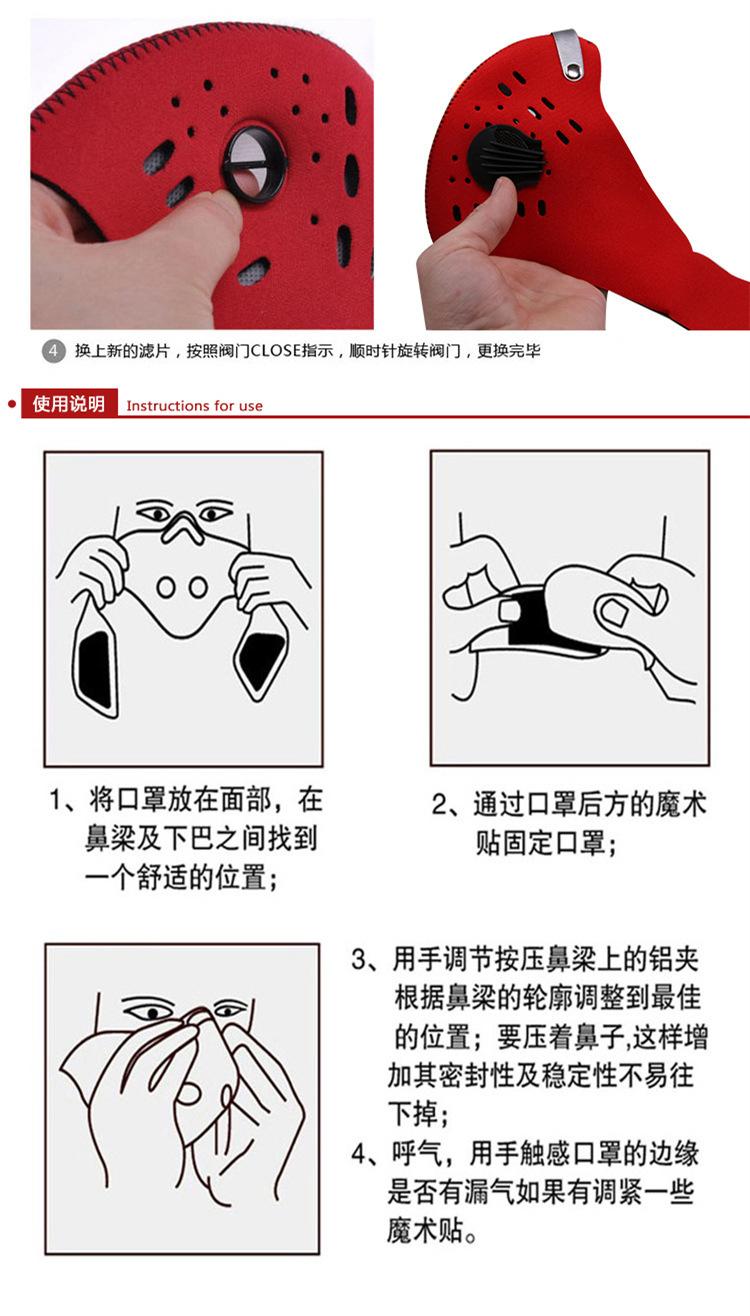 4 换上新的滤片，按照阀门CLOSE指示，顺时针旋转阀门，更换完毕

使用说明 Instructions for use

1、将口罩放在面部，在鼻梁及下巴之间找到一个舒适的位置；

2、通过口罩后方的魔术贴固定口罩；

3、用手调节按压鼻梁上的铝夹根据鼻梁的轮廓调整到最佳的位置；要压着鼻子,这样增加其密封性及稳定性不易往下掉；

4、呼气，用手触感口罩的边缘是否有漏气如果有调紧一些魔术贴。