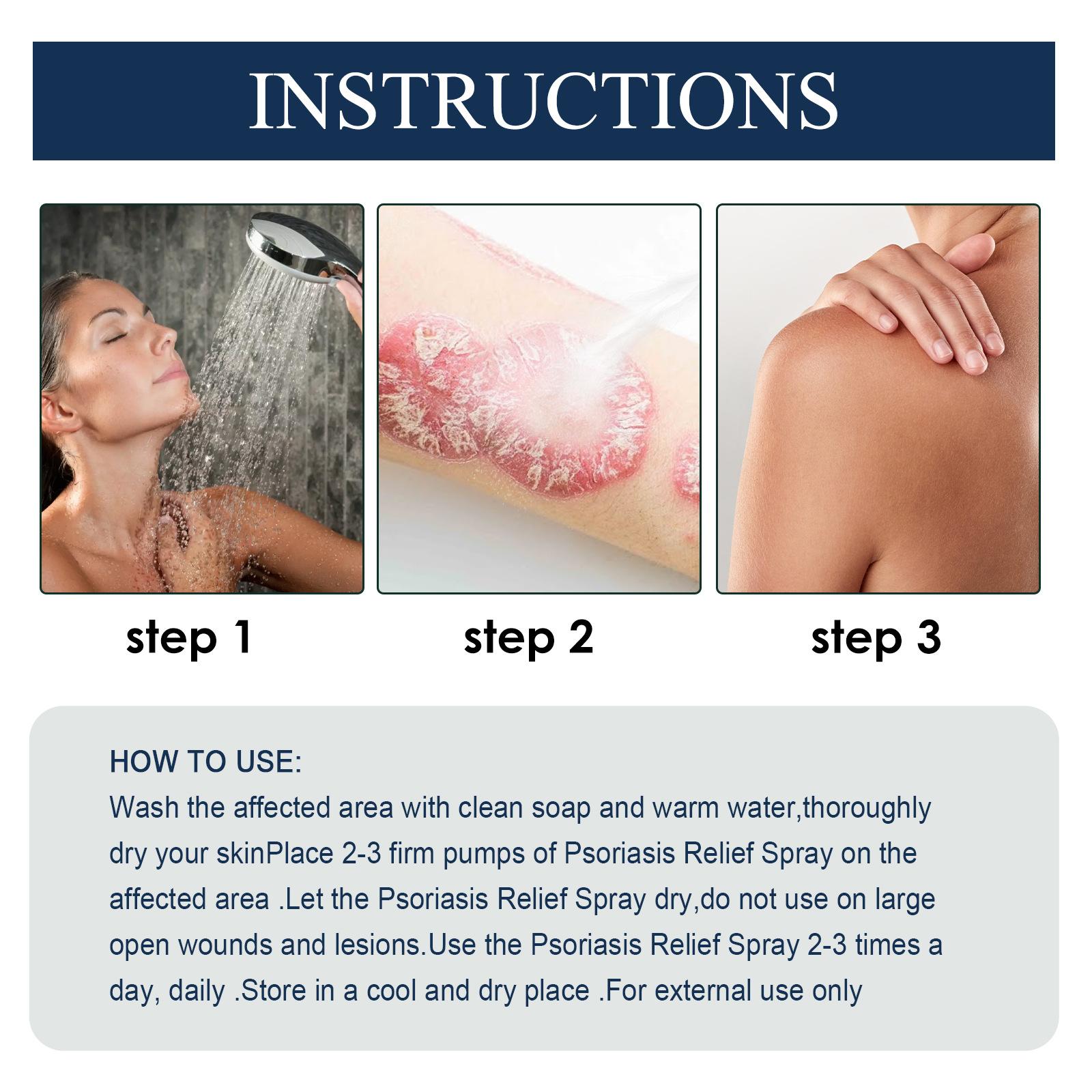 INSTRUCTIONS

step 1

step 2

step 3

HOW TO USE:
Wash the affected area with clean soap and warm water,thoroughly dry your skinPlace 2-3 firm pumps of Psoriasis Relief Spray on the affected area .Let the Psoriasis Relief Spray dry,do not use on large open wounds and lesions.Use the Psoriasis Relief Spray 2-3 times a day, daily .Store in a cool and dry place .For external use only