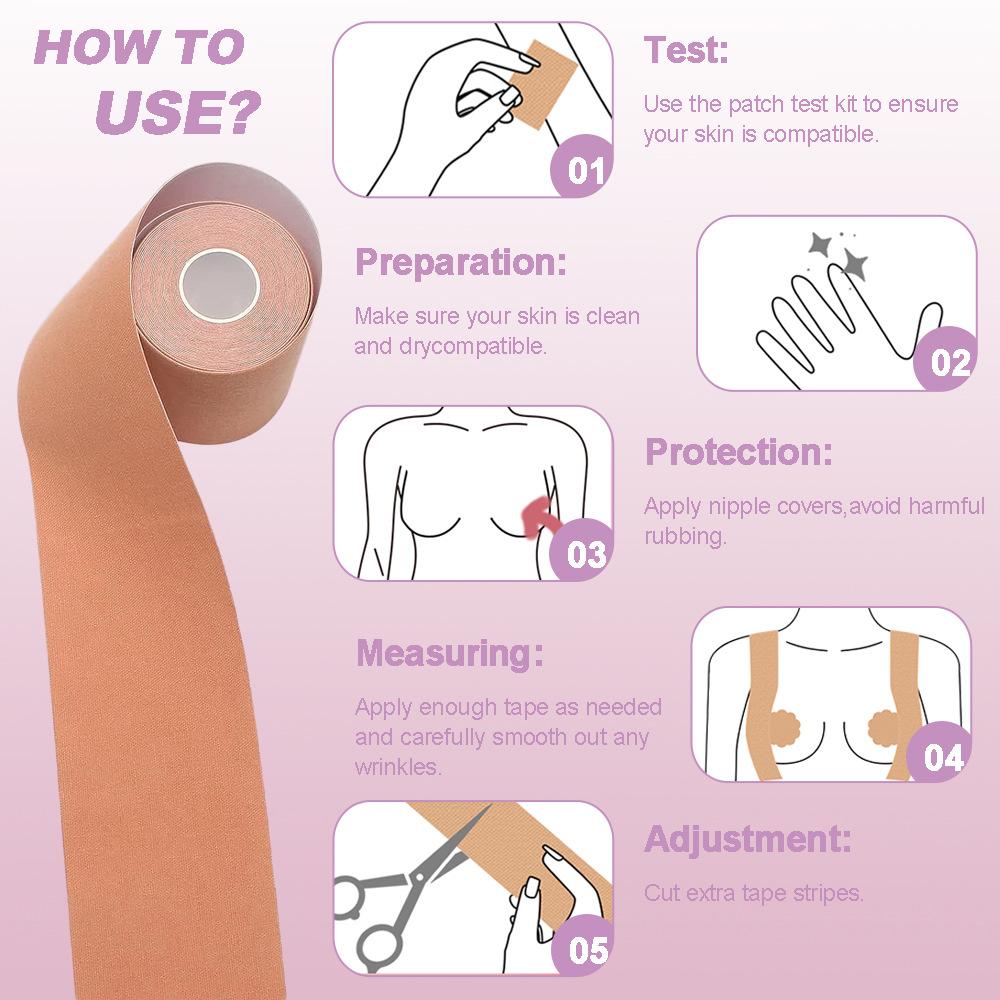 HOW TO USE?

01

Test:

Use the patch test kit to ensure your skin is compatible.

Preparation:

Make sure your skin is clean and drycompatible.

02

03

Protection:

Apply nipple covers,avoid harmful rubbing.

Measuring:

Apply enough tape as needed and carefully smooth out any wrinkles.

04

05

Adjustment:

Cut extra tape stripes.