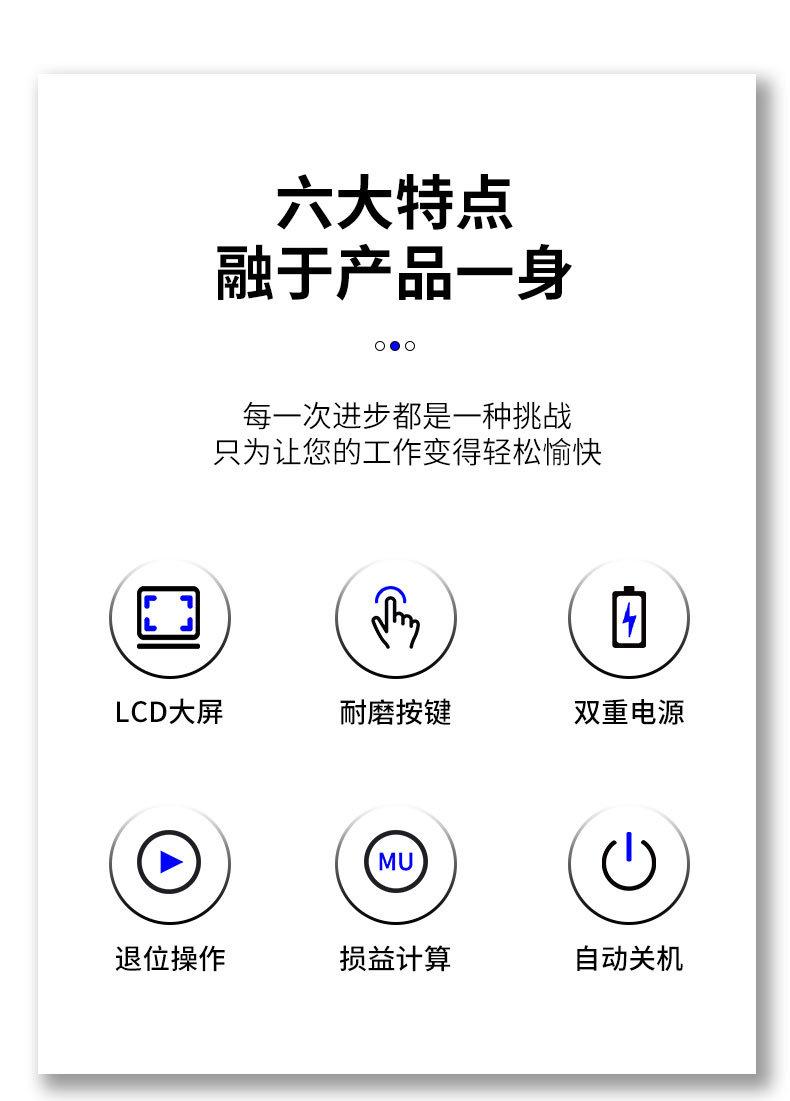 六大特点
融于产品一身

每一次进步都是一种挑战
只为让您的工作变得轻松愉快

LCD大屏

耐磨按键

双重电源

MU

退位操作

损益计算

自动关机