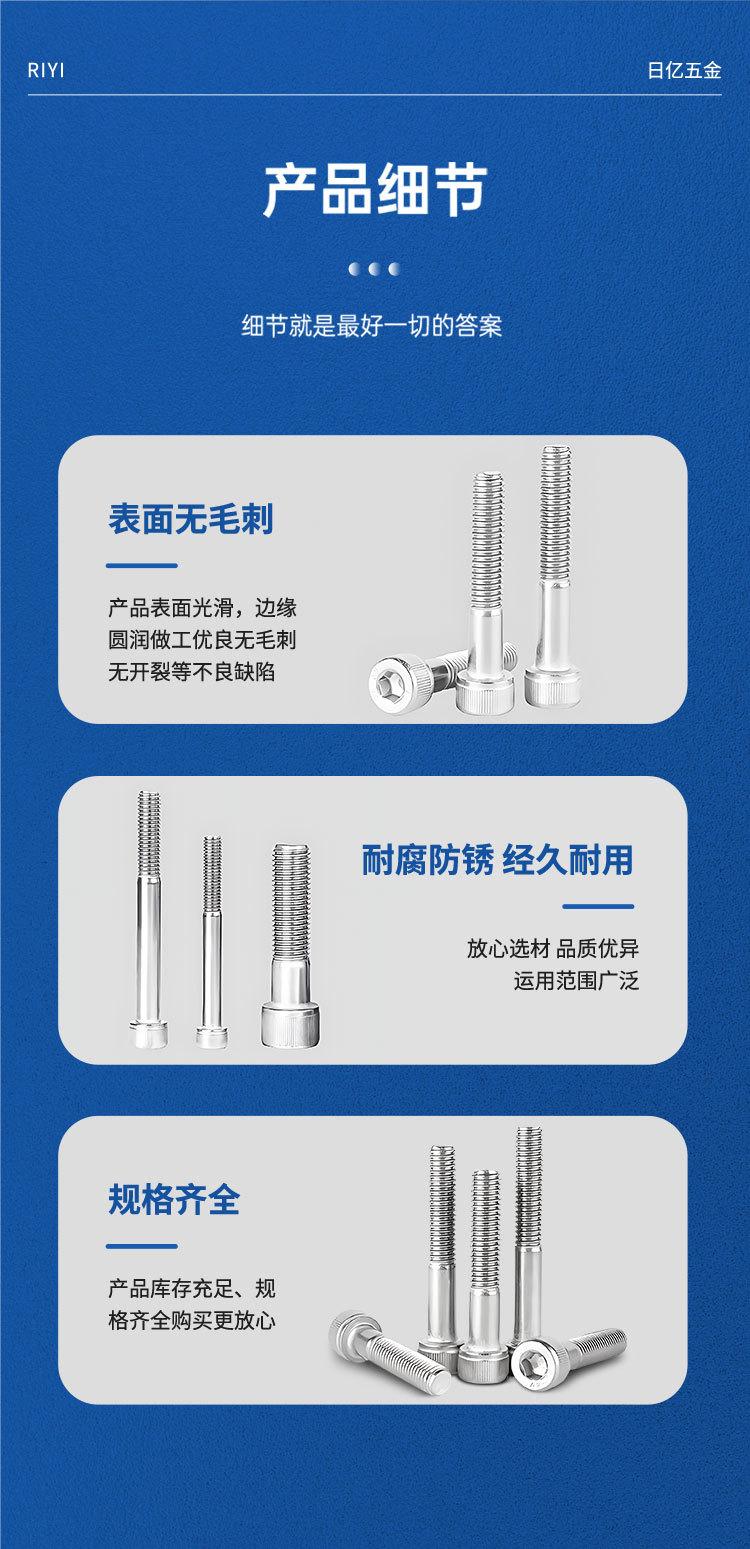 RIYI

日亿五金

产品细节

细节就是最好一切的答案

表面无毛刺

产品表面光滑，边缘圆润做工优良无毛刺无开裂等不良缺陷

耐腐防锈 经久耐用

放心选材 品质优异
运用范围广泛

规格齐全

产品库存充足、规格齐全购买更放心