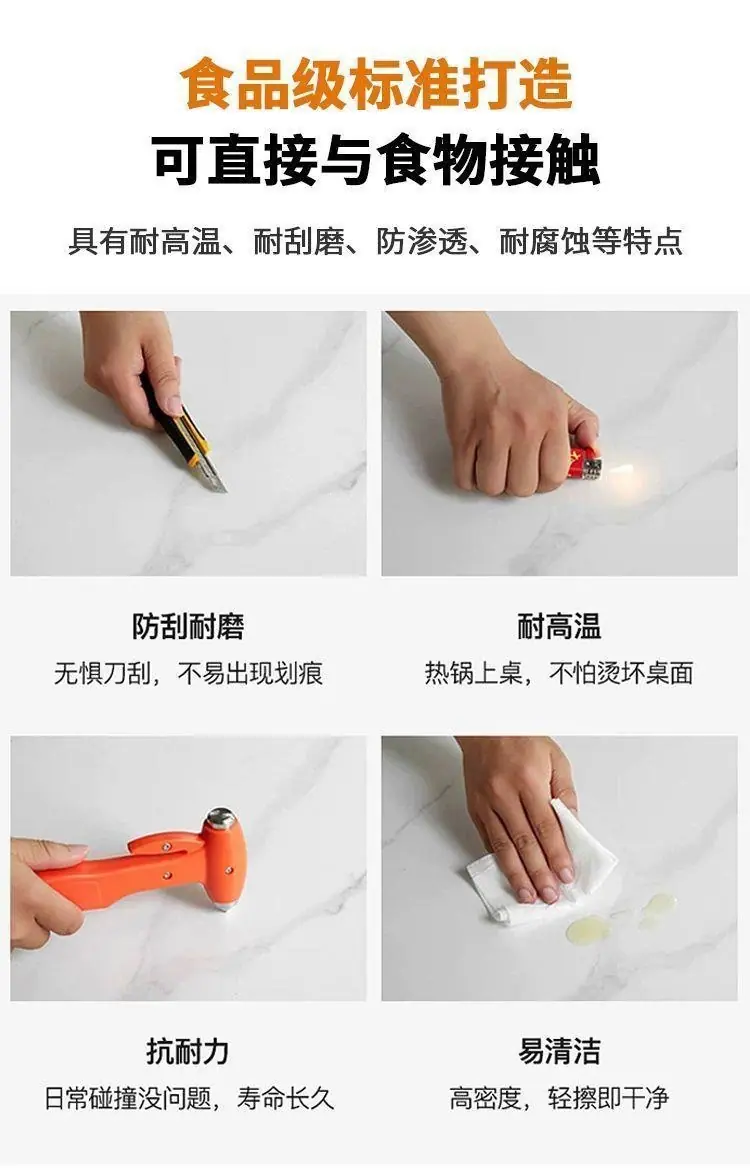 食品级标准打造
可直接与食物接触

具有耐高温、耐刮磨、防渗透、耐腐蚀等特点

防刮耐磨
无惧刀刮，不易出现划痕

耐高温
热锅上桌，不怕烫坏桌面

抗耐力
日常碰撞没问题，寿命长久

易清洁
高密度，轻擦即干净