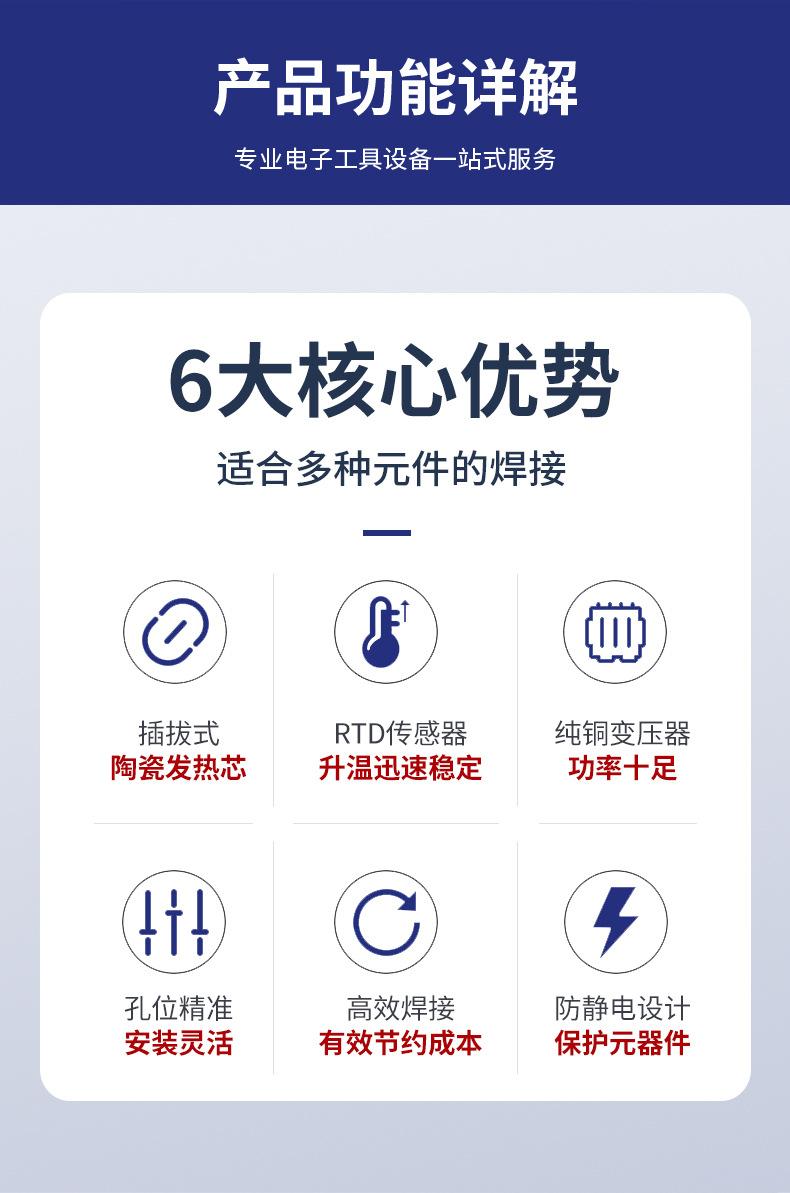 产品功能详解

专业电子工具设备一站式服务

6大核心优势

适合多种元件的焊接

插拔式
陶瓷发热芯

RTD传感器
升温迅速稳定

纯铜变压器
功率十足

孔位精准
安装灵活

高效焊接
有效节约成本

防静电设计
保护元器件