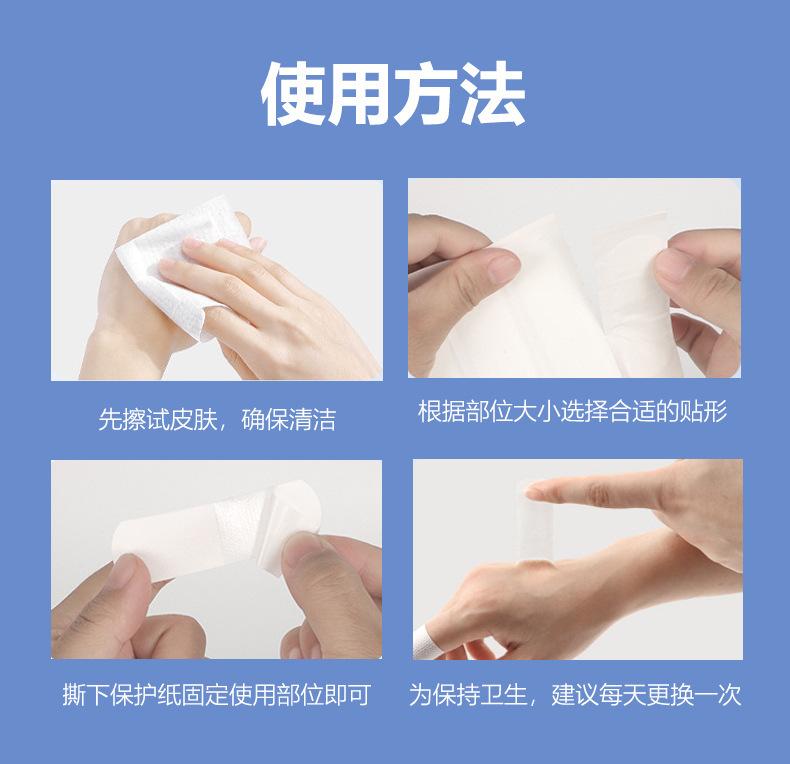 使用方法

先擦试皮肤，确保清洁

根据部位大小选择合适的贴形

撕下保护纸固定使用部位即可

为保持卫生，建议每天更换一次