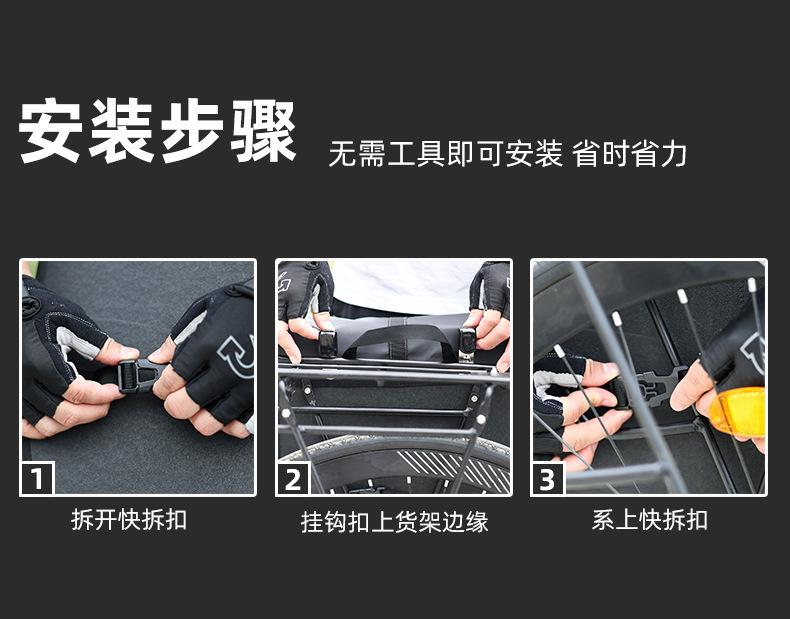 安装步骤 无需工具即可安装 省时省力

1
拆开快拆扣

2
挂钩扣上货架边缘

3
系上快拆扣