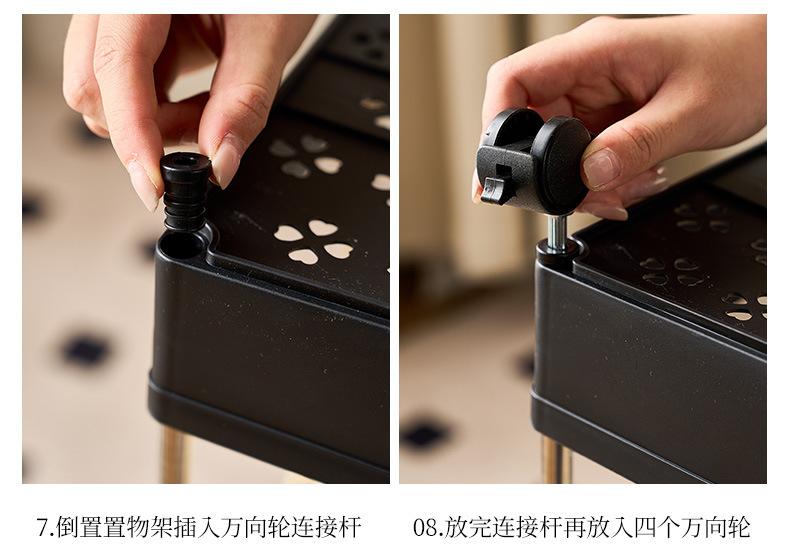 7.倒置置物架插入万向轮连接杆

08.放完连接杆再放入四个万向轮