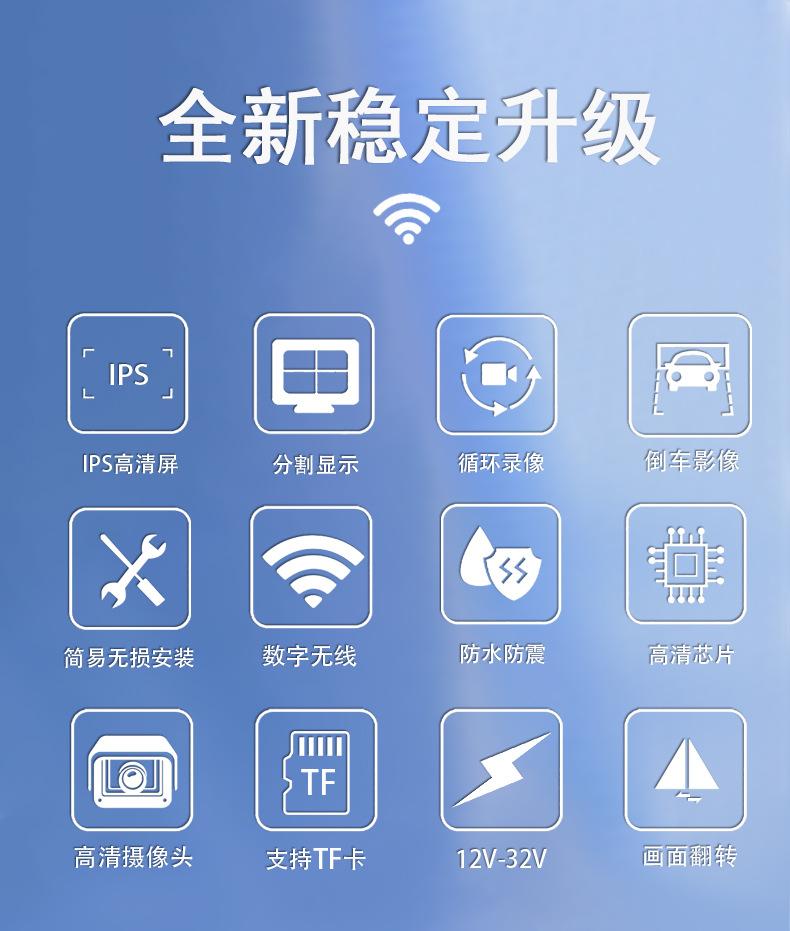 全新稳定升级

IPS

IPS高清屏

分割显示

循环录像

倒车影像

简易无损安装

数字无线

防水防震

高清芯片

高清摄像头

TF

支持TF卡

12V-32V

画面翻转