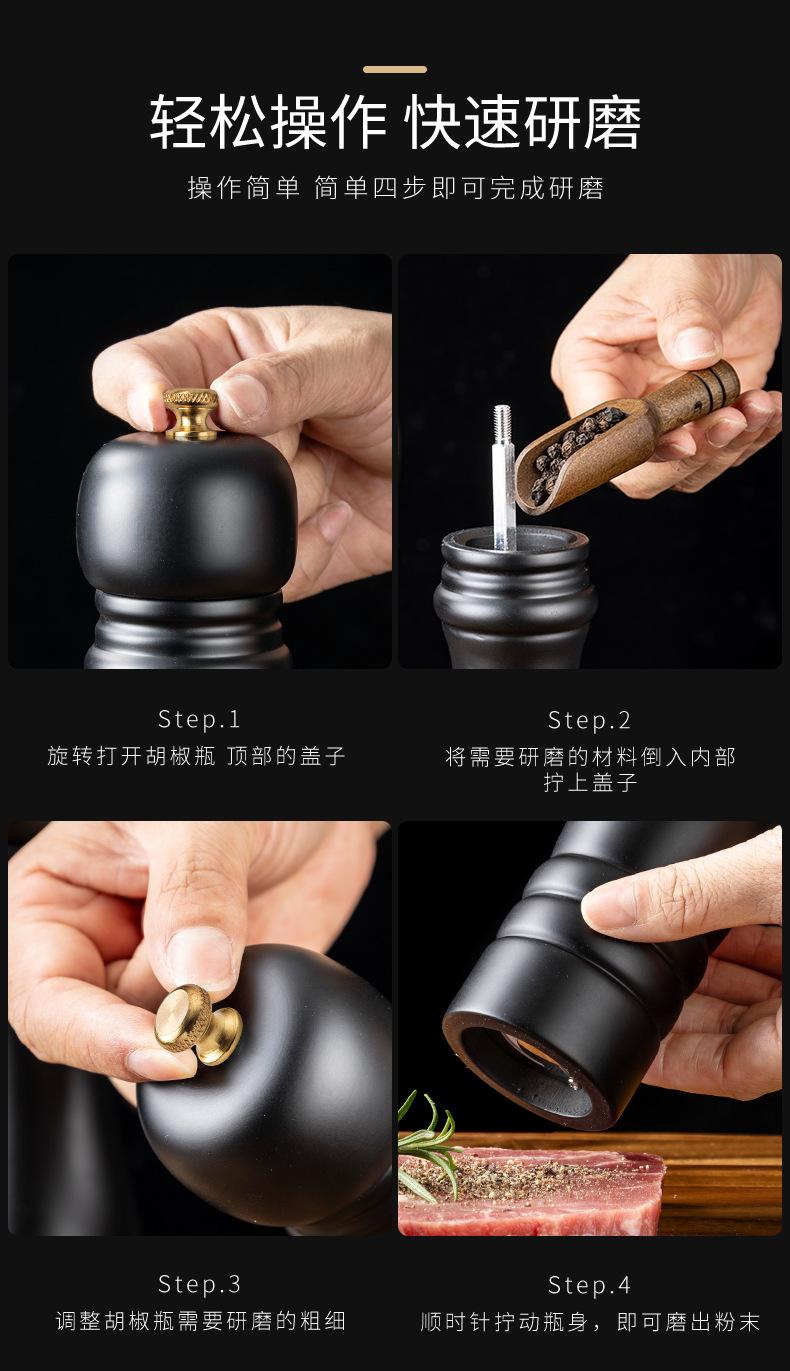 轻松操作 快速研磨

操作简单 简单四步即可完成研磨

Step.1

旋转打开胡椒瓶 顶部的盖子

Step.2

将需要研磨的材料倒入内部
拧上盖子

Step.3

调整胡椒瓶需要研磨的粗细

Step.4

顺时针拧动瓶身，即可磨出粉末