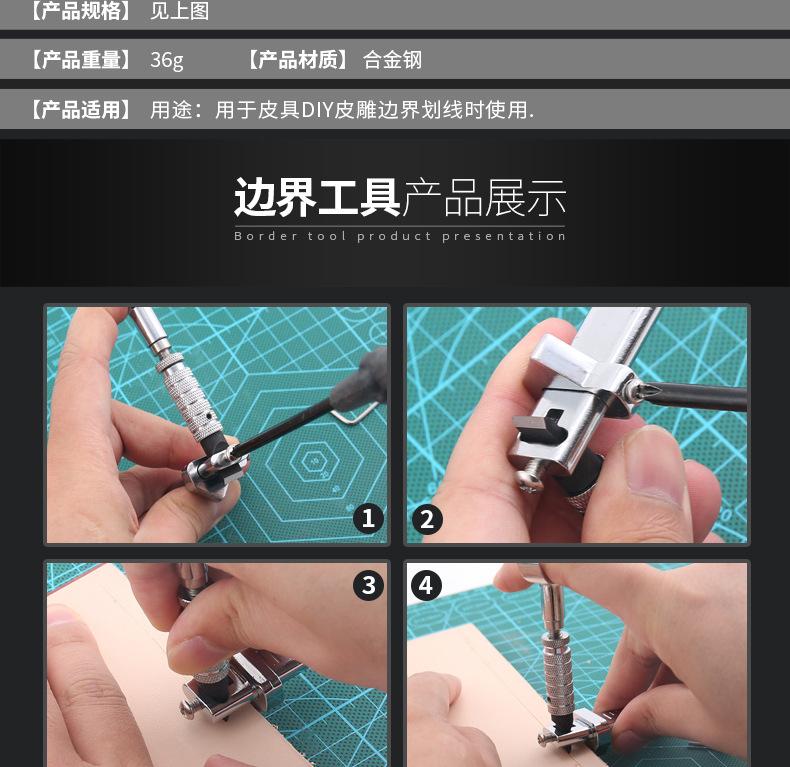 【产品规格】 见上图

【产品重量】 36g　　【产品材质】 合金钢

【产品适用】 用途：用于皮具DIY皮雕边界划线时使用.

边界工具产品展示
Border tool product presentation

1

2

3

4