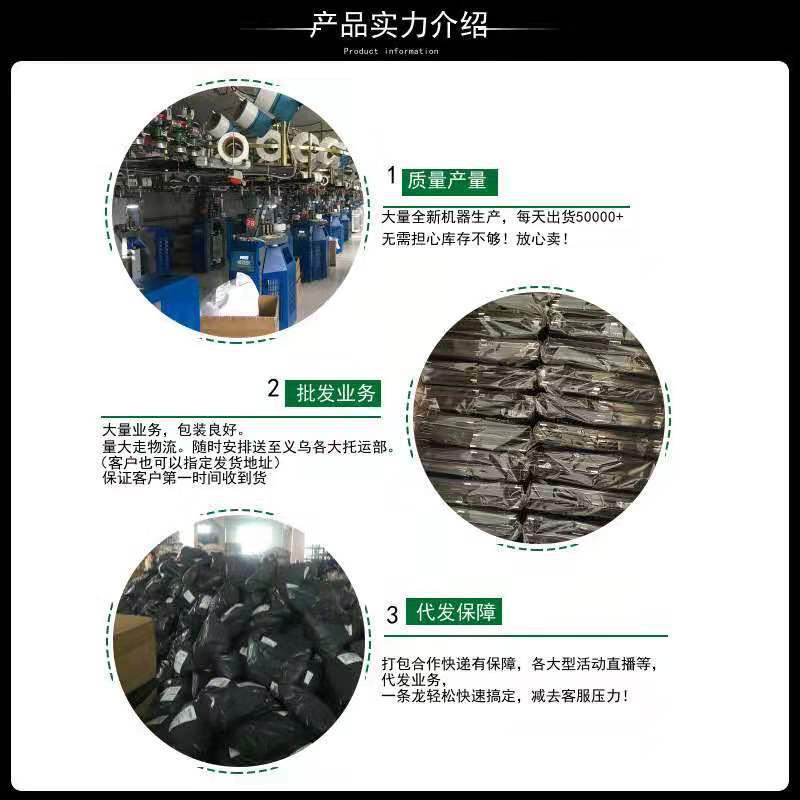 产品实力介绍
Product information

1 质量产量
大量全新机器生产，每天出货50000+
无需担心库存不够！放心卖！

2 批发业务
大量业务，包装良好。
量大走物流。随时安排送至义乌各大托运部。
（客户也可以指定发货地址）
保证客户第一时间收到货

3 代发保障
打包合作快递有保障，各大型活动直播等，
代发业务，
一条龙轻松快速搞定，减去客服压力！