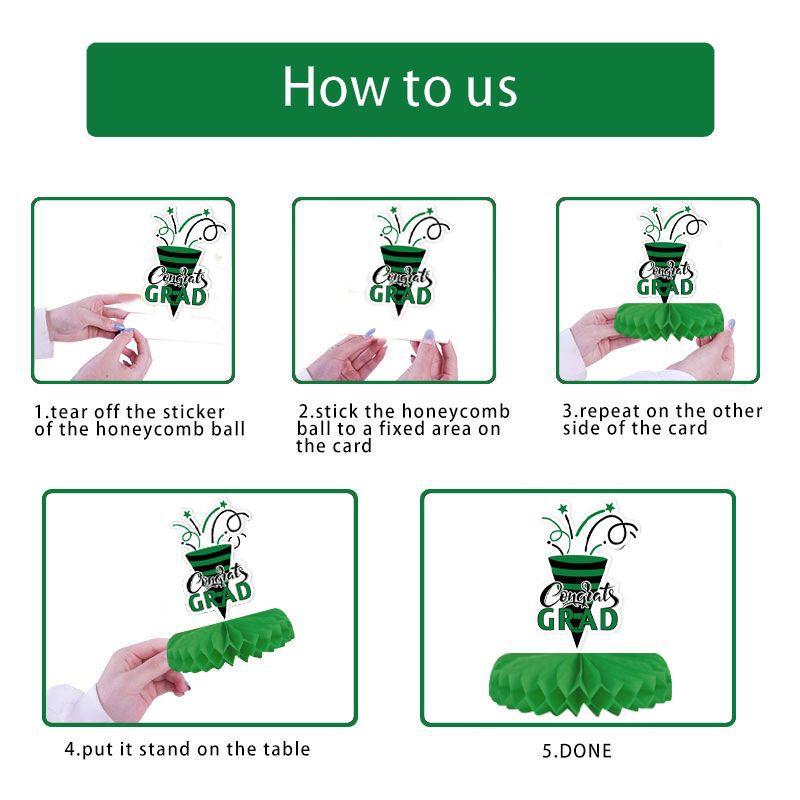 How to us

Congrats GRAD

1.tear off the sticker of the honeycomb ball

Congrats GRAD

2.stick the honeycomb ball to a fixed area on the card

Congrats GRAD

3.repeat on the other side of the card

Congrats GRAD

4.put it stand on the table

Congrats GRAD

5.DONE