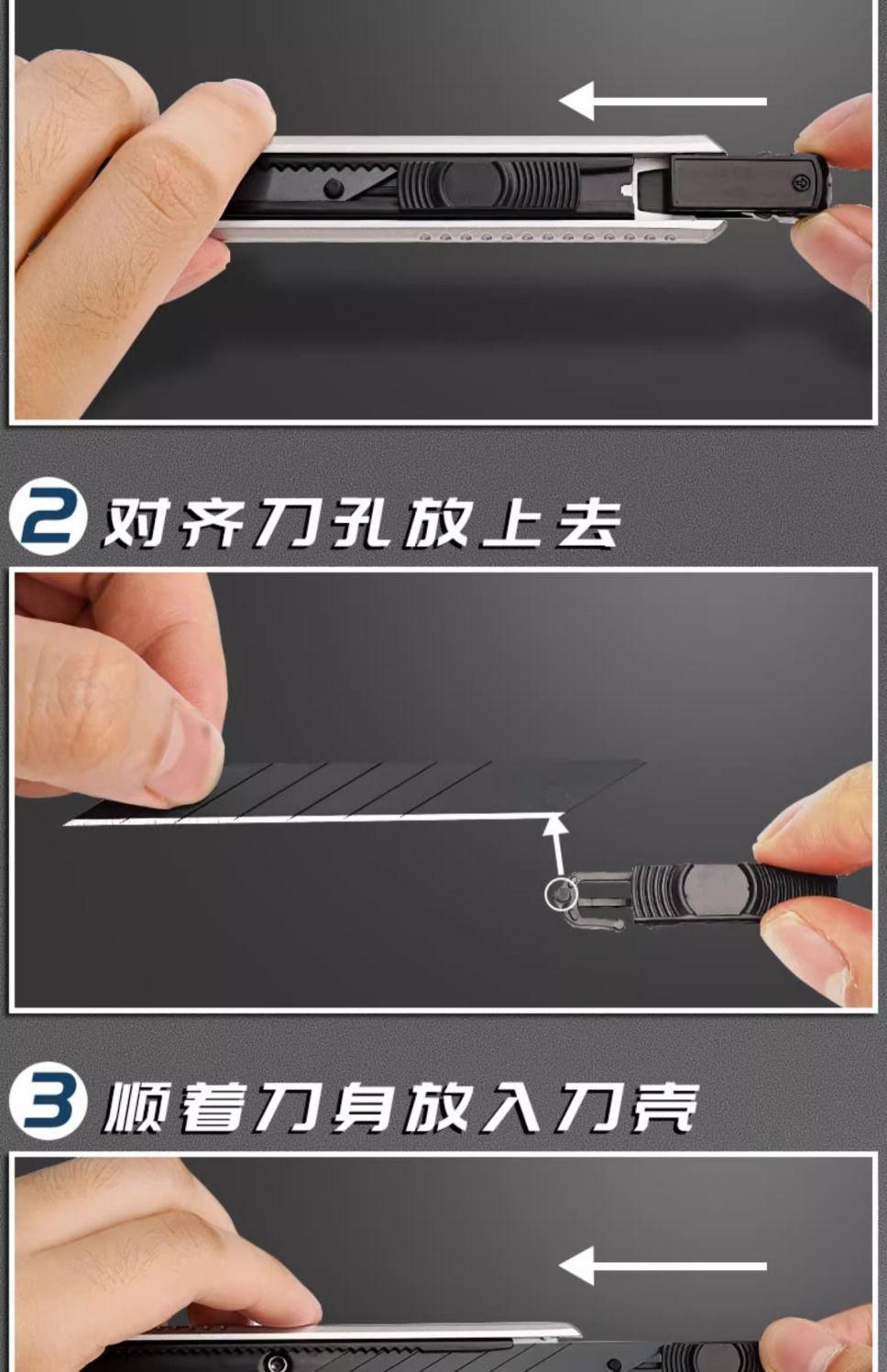 2 对齐刀孔放上去

3 顺着刀身放入刀壳