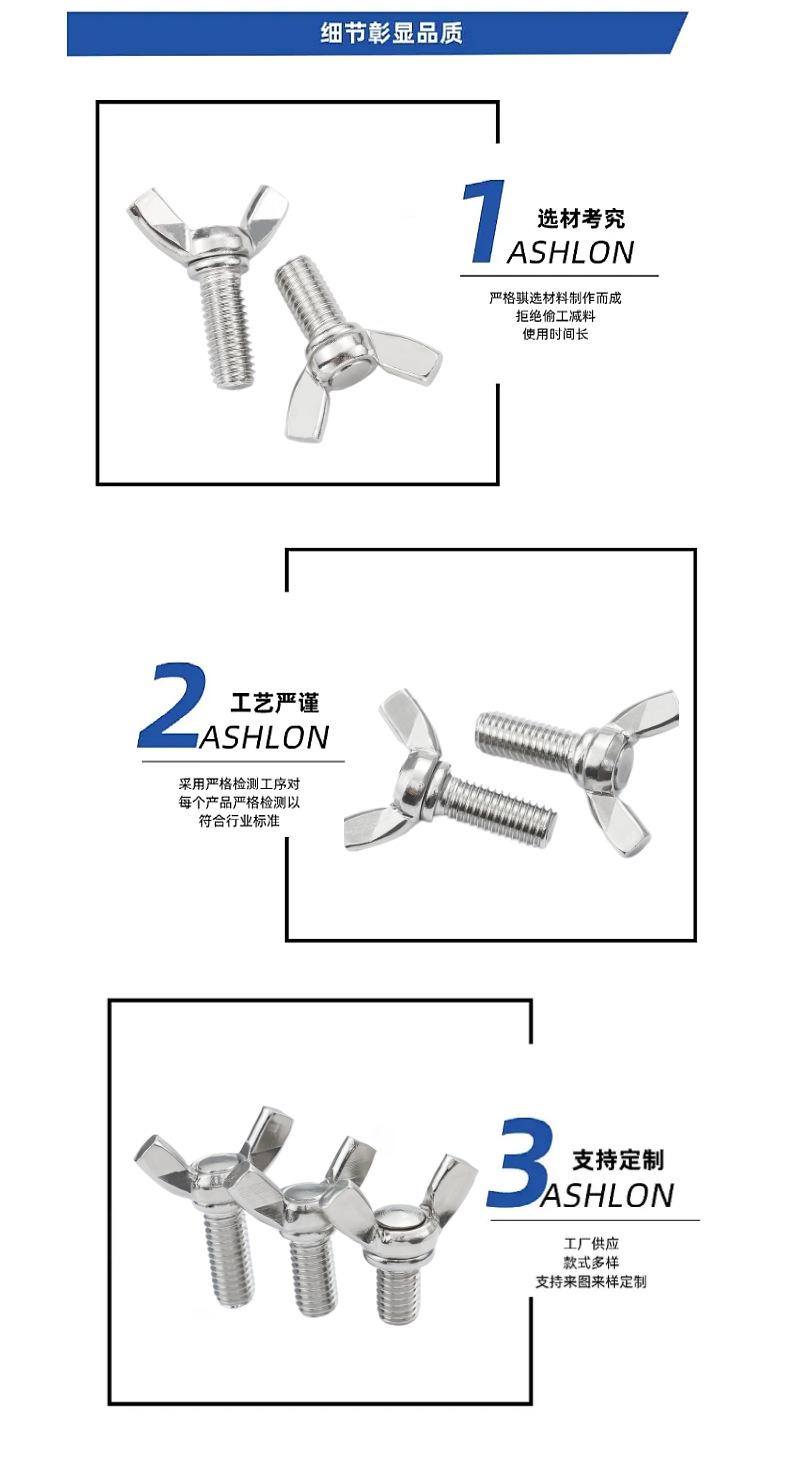 细节彰显品质

1 选材考究
ASHLON

严格骐选材料制作而成
拒绝偷工减料
使用时间长

2 工艺严谨
ASHLON

采用严格检测工序对
每个产品严格检测以
符合行业标准

3 支持定制
ASHLON

工厂供应
款式多样
支持来图来样定制