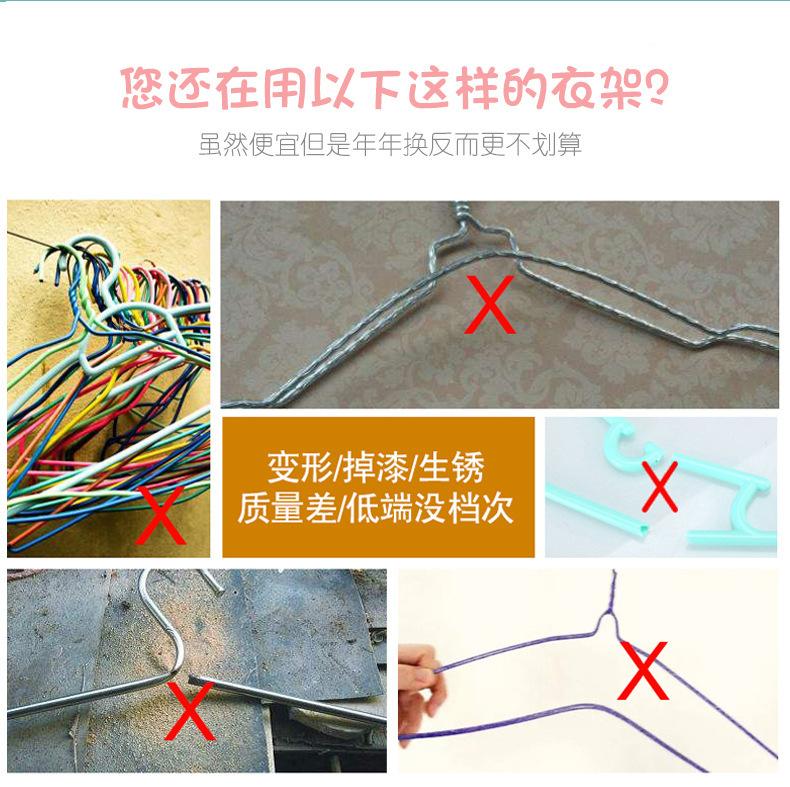 您还在用以下这样的衣架?

虽然便宜但是年年换反而更不划算

X

X

变形/掉漆/生锈
质量差/低端没档次

X

X

X