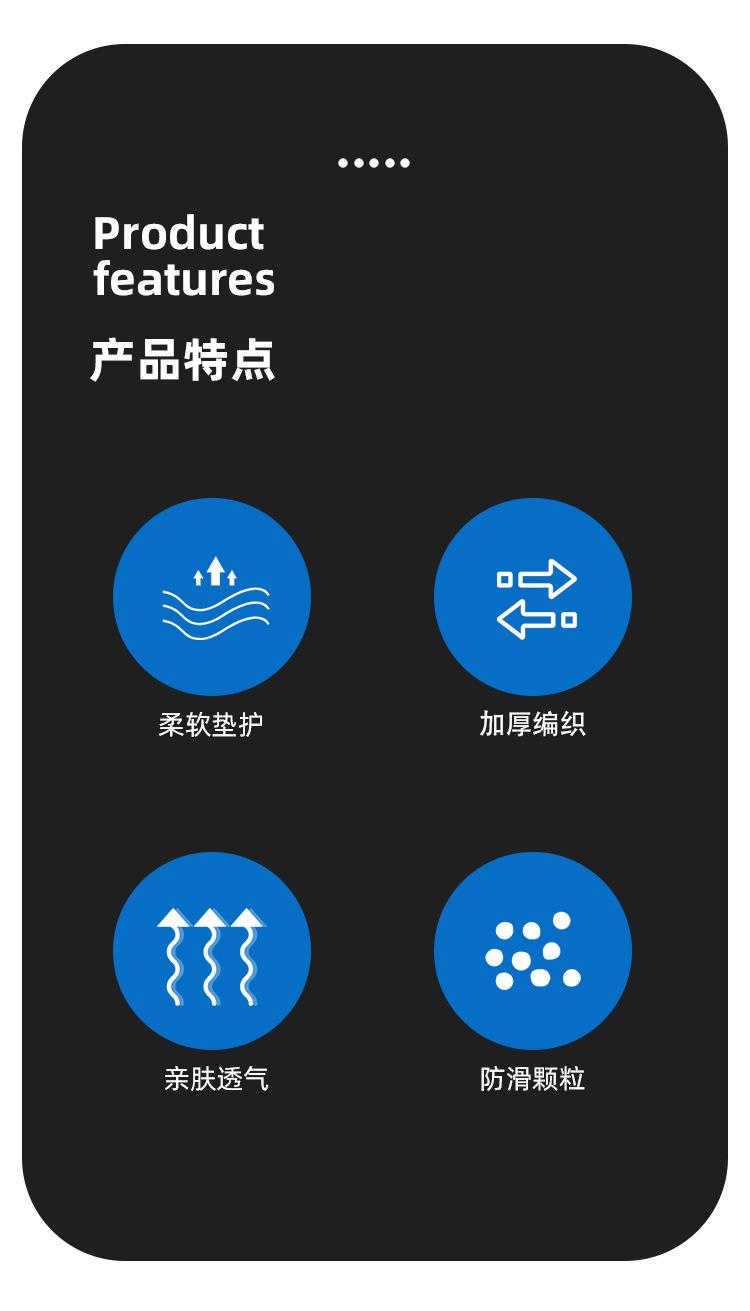 Product features

产品特点

柔软垫护

加厚编织

亲肤透气

防滑颗粒