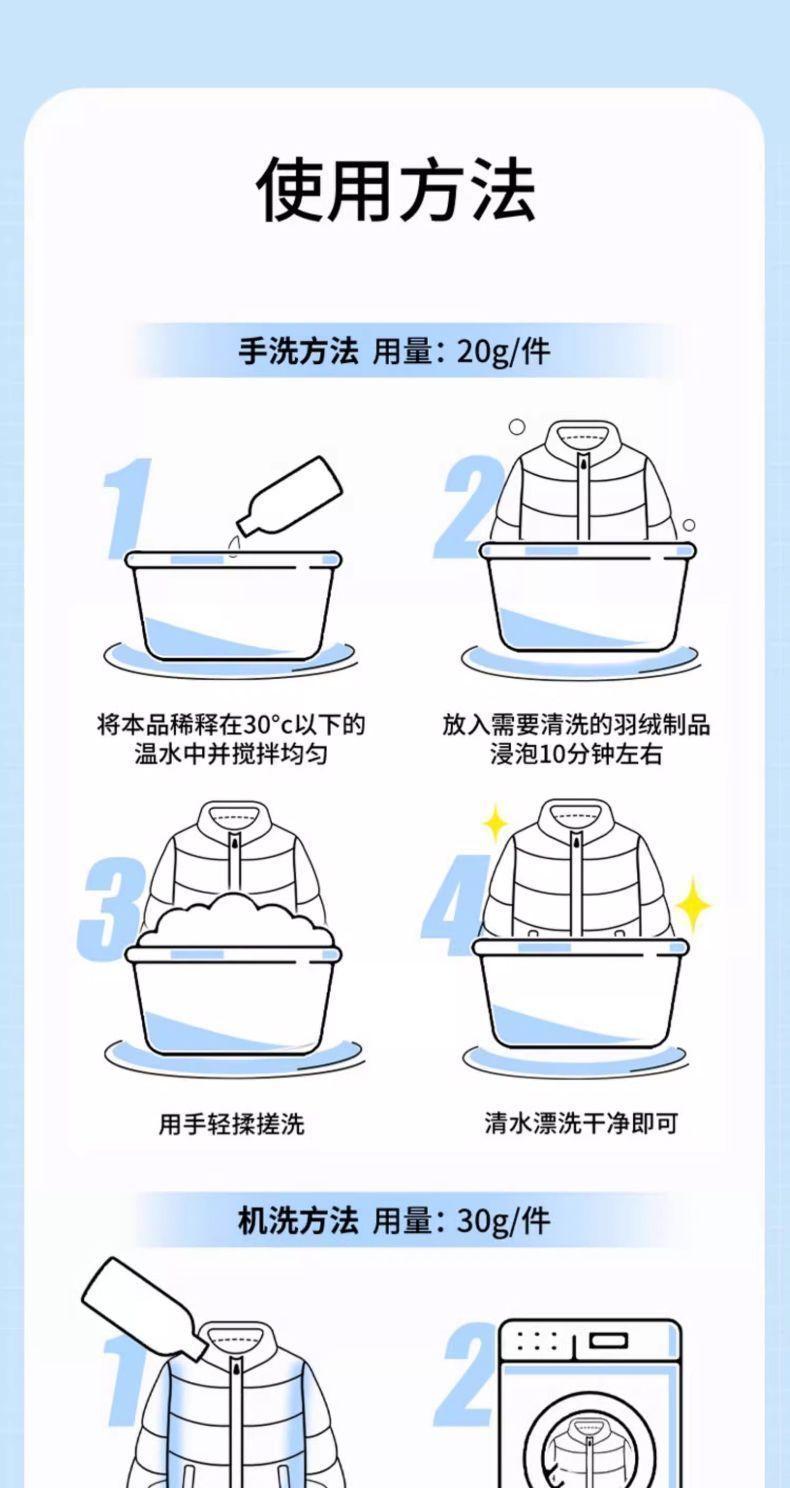 使用方法

手洗方法 用量：20g/件

1

将本品稀释在30°c以下的温水中并搅拌均匀

2

放入需要清洗的羽绒制品浸泡10分钟左右

3

用手轻揉搓洗

4

清水漂洗干净即可

机洗方法 用量：30g/件

1

2