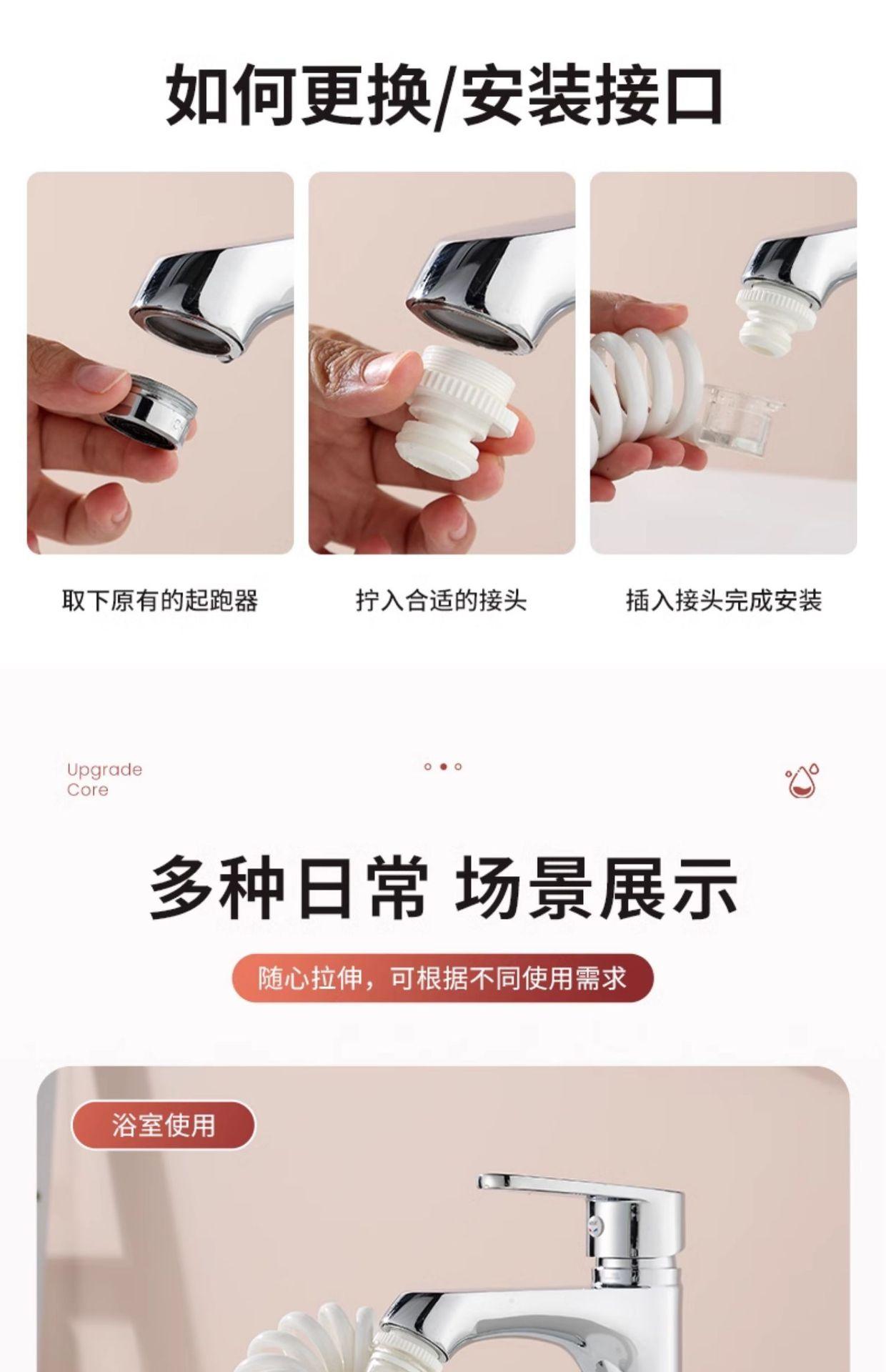 如何更换/安装接口

取下原有的起跑器

拧入合适的接头

插入接头完成安装

Upgrade
Core

多种日常 场景展示

随心拉伸，可根据不同使用需求

浴室使用