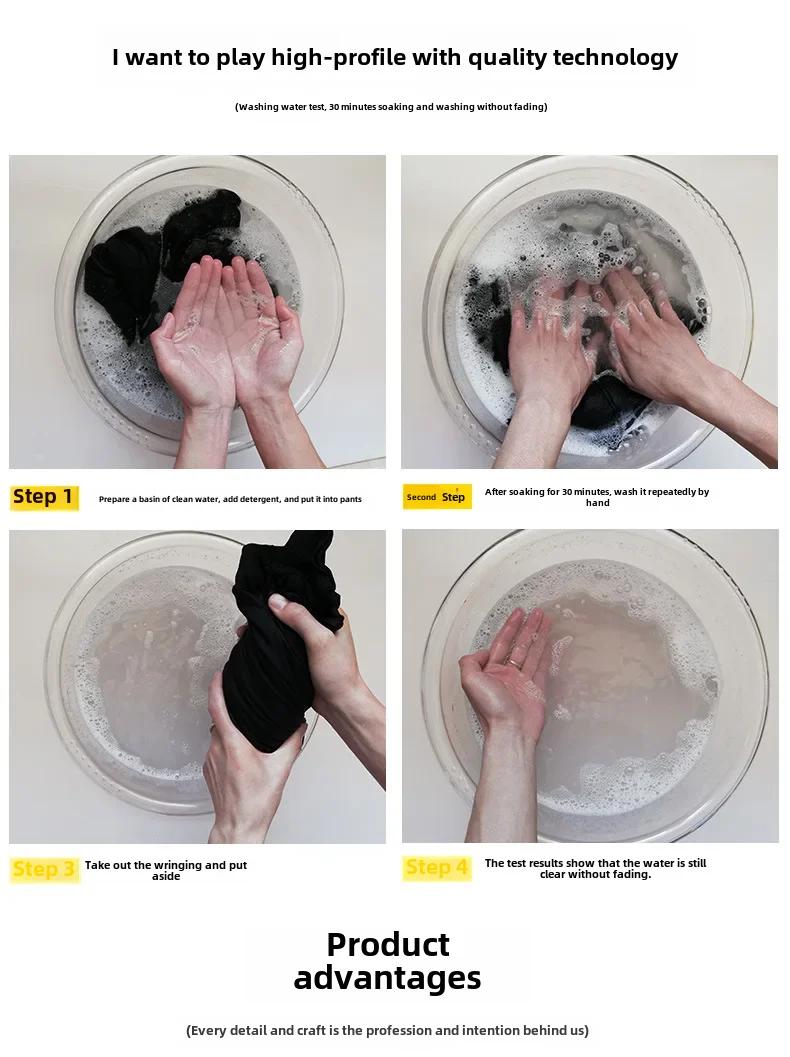 I want to play high-profile with quality technology

(Washing water test, 30 minutes soaking and washing without fading)

Step 1 Prepare a basin of clean water, add detergent, and put it into pants

Second Step After soaking for 30 minutes, wash it repeatedly by hand

Step 3 Take out the wringing and put aside

Step 4 The test results show that the water is still clear without fading.

Product advantages

(Every detail and craft is the profession and intention behind us)