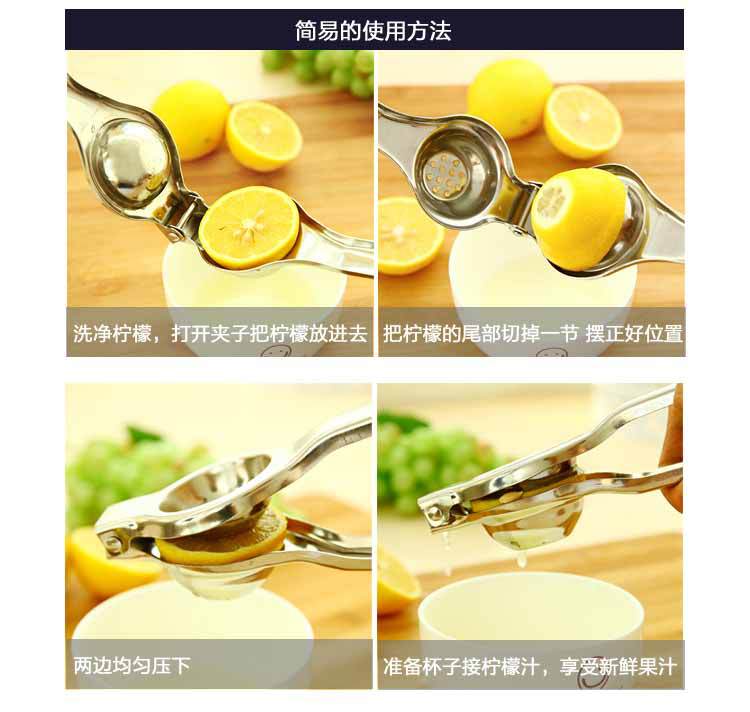 简易的使用方法

洗净柠檬，打开夹子把柠檬放进去

把柠檬的尾部切掉一节 摆正好位置

两边均匀压下

准备杯子接柠檬汁，享受新鲜果汁