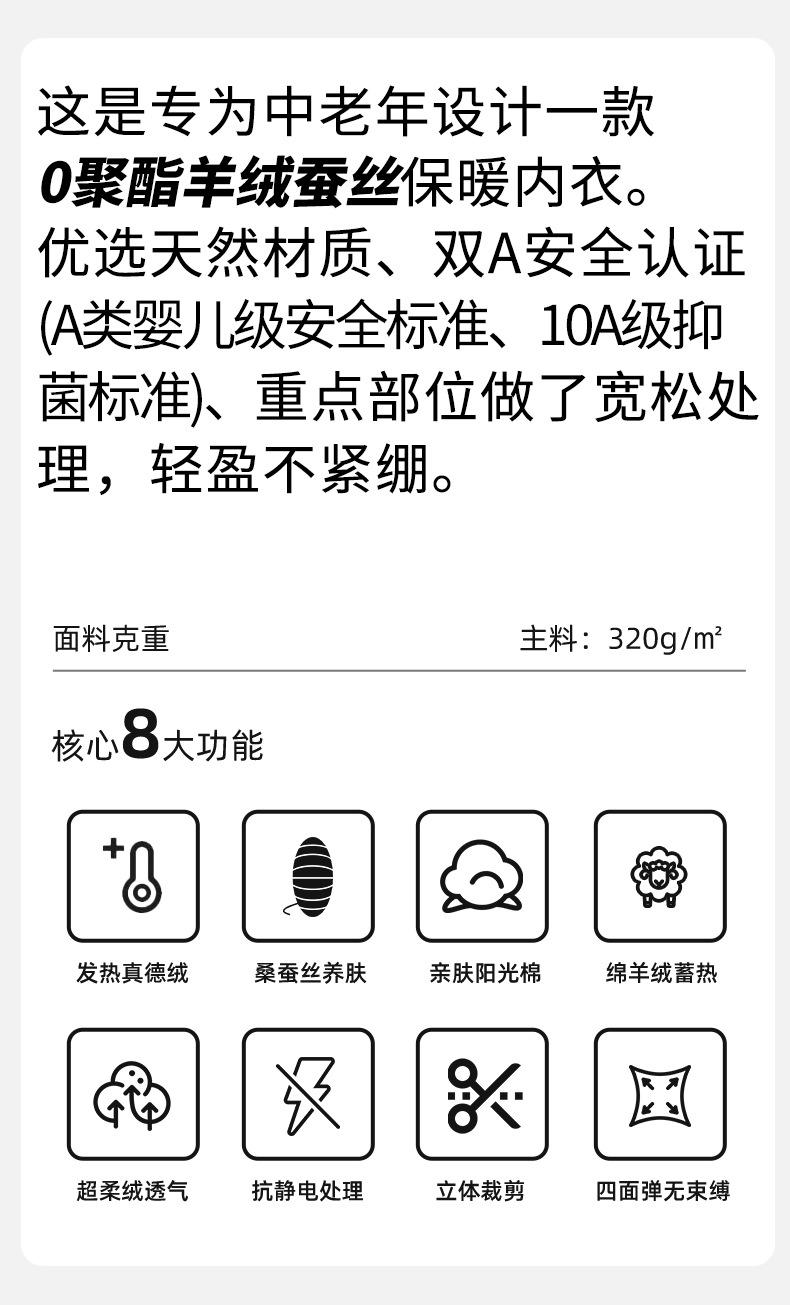 这是专为中老年设计一款0聚酯羊绒蚕丝保暖内衣。优选天然材质、双A安全认证(A类婴儿级安全标准、10A级抑菌标准)、重点部位做了宽松处理，轻盈不紧绷。

面料克重 主料：320g/㎡

核心8大功能

发热真德绒

桑蚕丝养肤

亲肤阳光棉

绵羊绒蓄热

超柔绒透气

抗静电处理

立体裁剪

四面弹无束缚