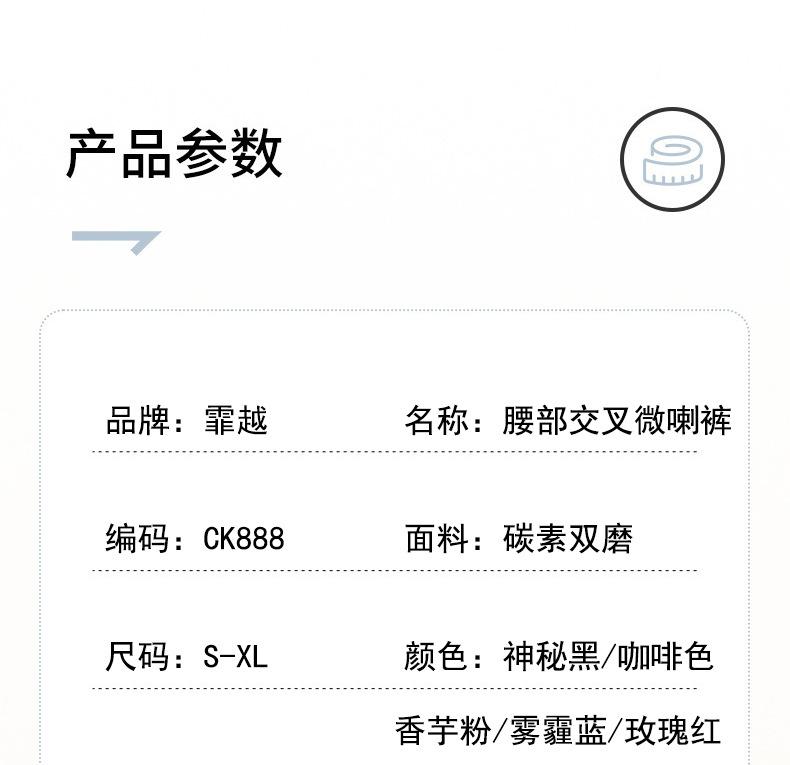 产品参数

品牌：霏越 名称：腰部交叉微喇裤

编码：CK888 面料：碳素双磨

尺码：S-XL 颜色：神秘黑/咖啡色

香芋粉/雾霾蓝/玫瑰红