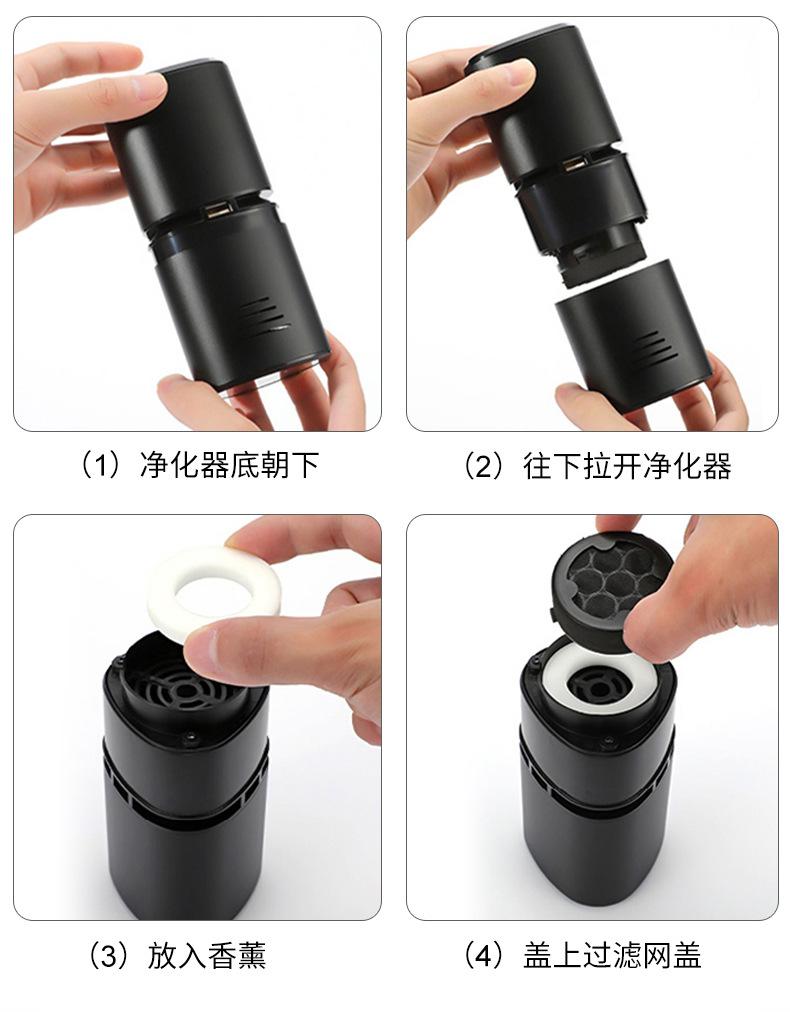 （1）净化器底朝下

（2）往下拉开净化器

（3）放入香薰

（4）盖上过滤网盖