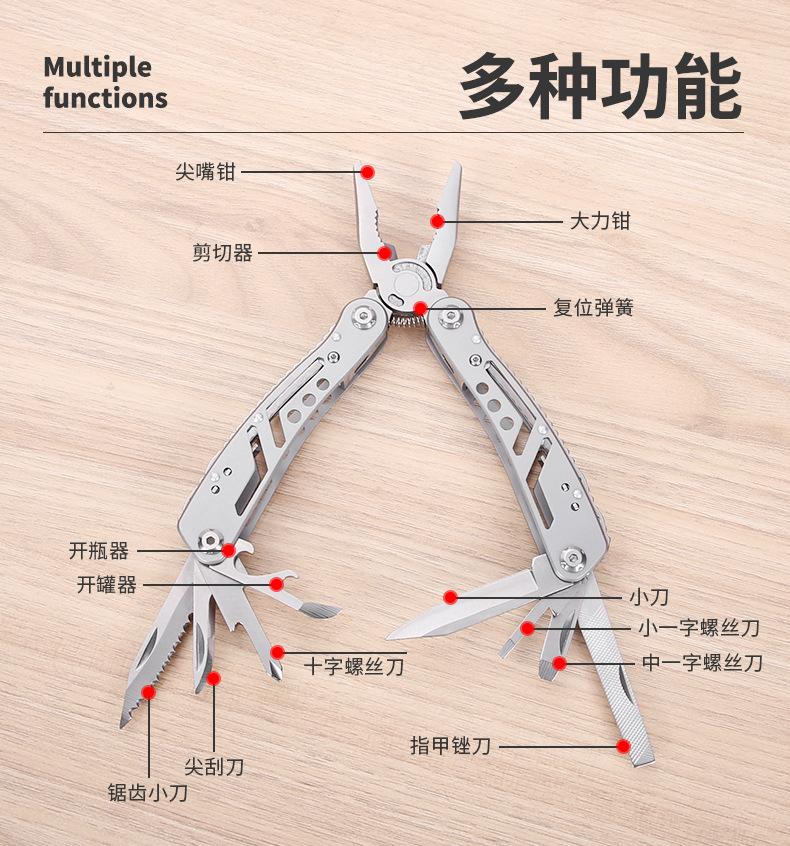 Multiple functions

多种功能

尖嘴钳
大力钳
剪切器
复位弹簧
开瓶器
开罐器
小刀
小一字螺丝刀
十字螺丝刀
中一字螺丝刀
指甲锉刀
尖刮刀
锯齿小刀