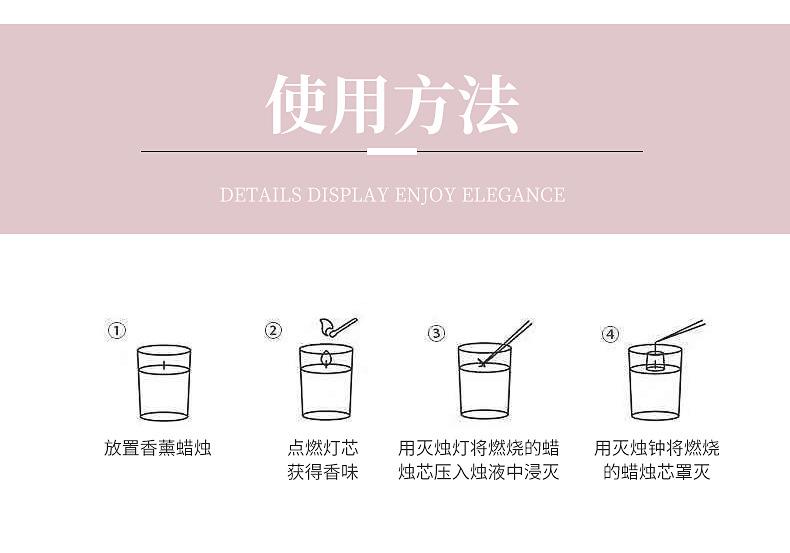 使用方法

DETAILS DISPLAY ENJOY ELEGANCE

①
放置香薰蜡烛

②
点燃灯芯
获得香味

③
用灭烛灯将燃烧的蜡烛芯压入烛液中浸灭

④
用灭烛钟将燃烧的蜡烛芯罩灭