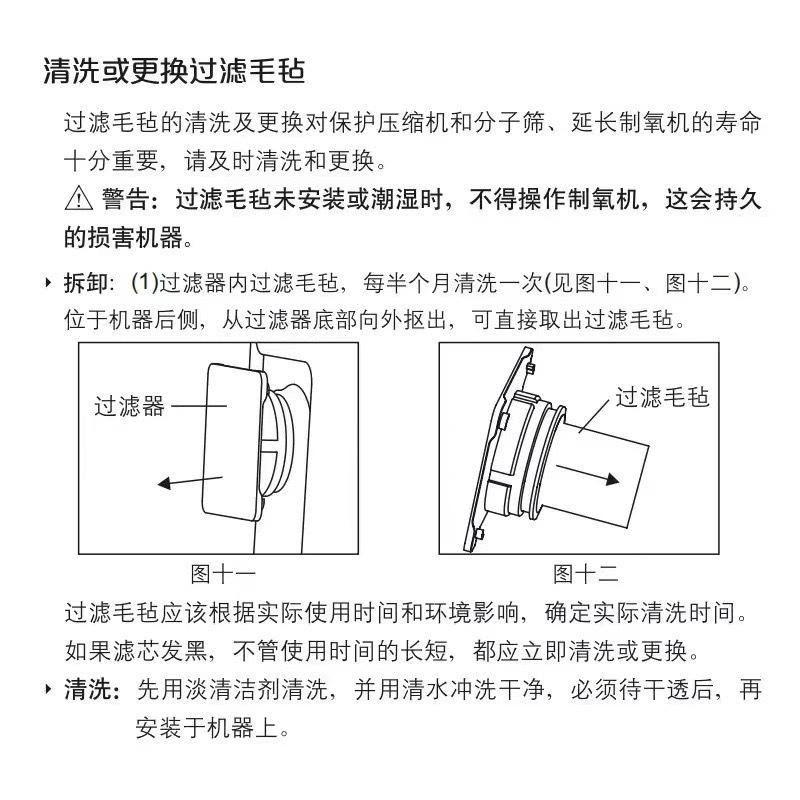 清洗或更换过滤毛毡

过滤毛毡的清洗及更换对保护压缩机和分子筛、延长制氧机的寿命十分重要，请及时清洗和更换。

⚠ 警告：过滤毛毡未安装或潮湿时，不得操作制氧机，这会持久的损害机器。

‣ 拆卸：(1)过滤器内过滤毛毡，每半个月清洗一次(见图十一、图十二)。位于机器后侧，从过滤器底部向外抠出，可直接取出过滤毛毡。

过滤器

图十一

过滤毛毡

图十二

过滤毛毡应该根据实际使用时间和环境影响，确定实际清洗时间。如果滤芯发黑，不管使用时间的长短，都应立即清洗或更换。

‣ 清洗：先用淡清洁剂清洗，并用清水冲洗干净，必须待干透后，再安装于机器上。