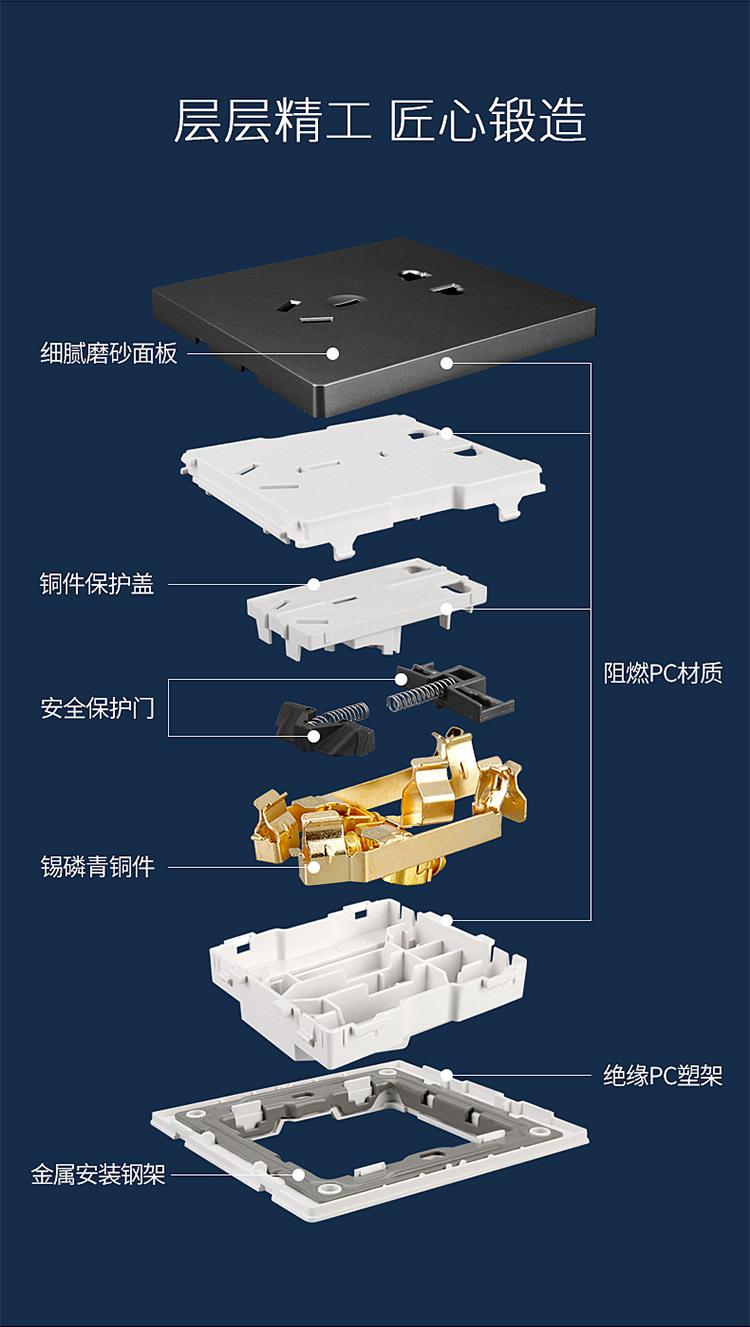 层层精工 匠心锻造

细腻磨砂面板

铜件保护盖

安全保护门

锡磷青铜件

阻燃PC材质

绝缘PC塑架

金属安装钢架