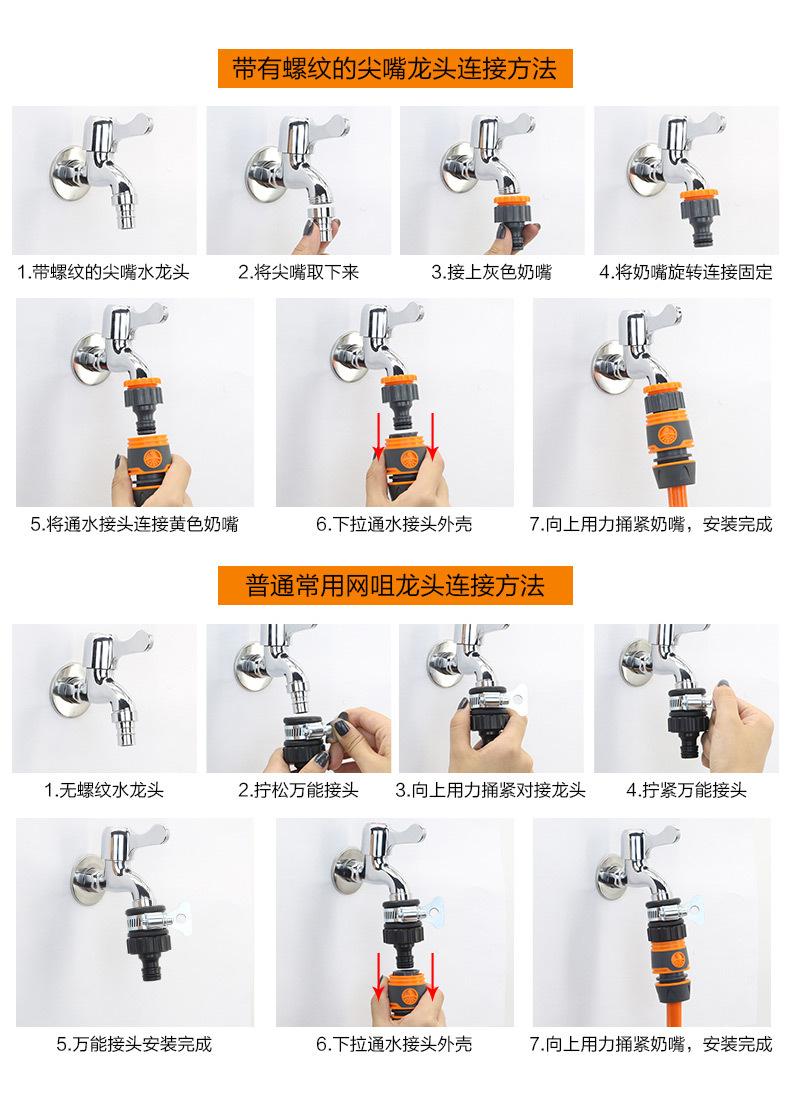 带有螺纹的尖嘴龙头连接方法

1.带螺纹的尖嘴水龙头

2.将尖嘴取下来

3.接上灰色奶嘴

4.将奶嘴旋转连接固定

5.将通水接头连接黄色奶嘴

6.下拉通水接头外壳

7.向上用力捅紧奶嘴，安装完成

普通常用网咀龙头连接方法

1.无螺纹水龙头

2.拧松万能接头

3.向上用力捅紧对接龙头

4.拧紧万能接头

5.万能接头安装完成

6.下拉通水接头外壳

7.向上用力捅紧奶嘴，安装完成