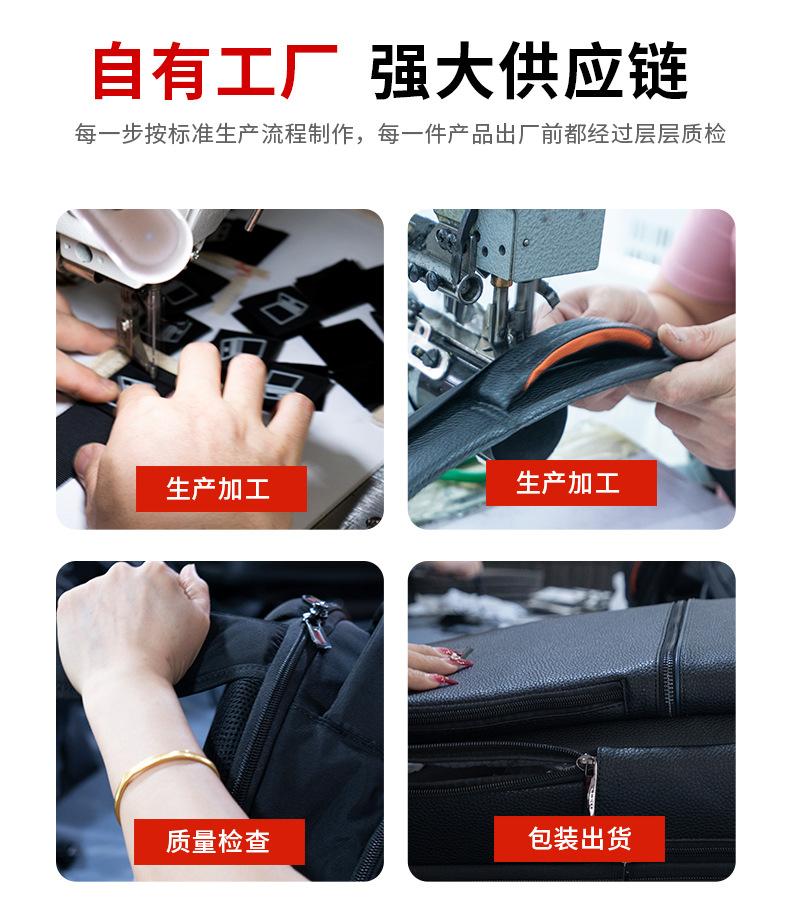 自有工厂 强大供应链

每一步按标准生产流程制作，每一件产品出厂前都经过层层质检

生产加工

生产加工

质量检查

包装出货