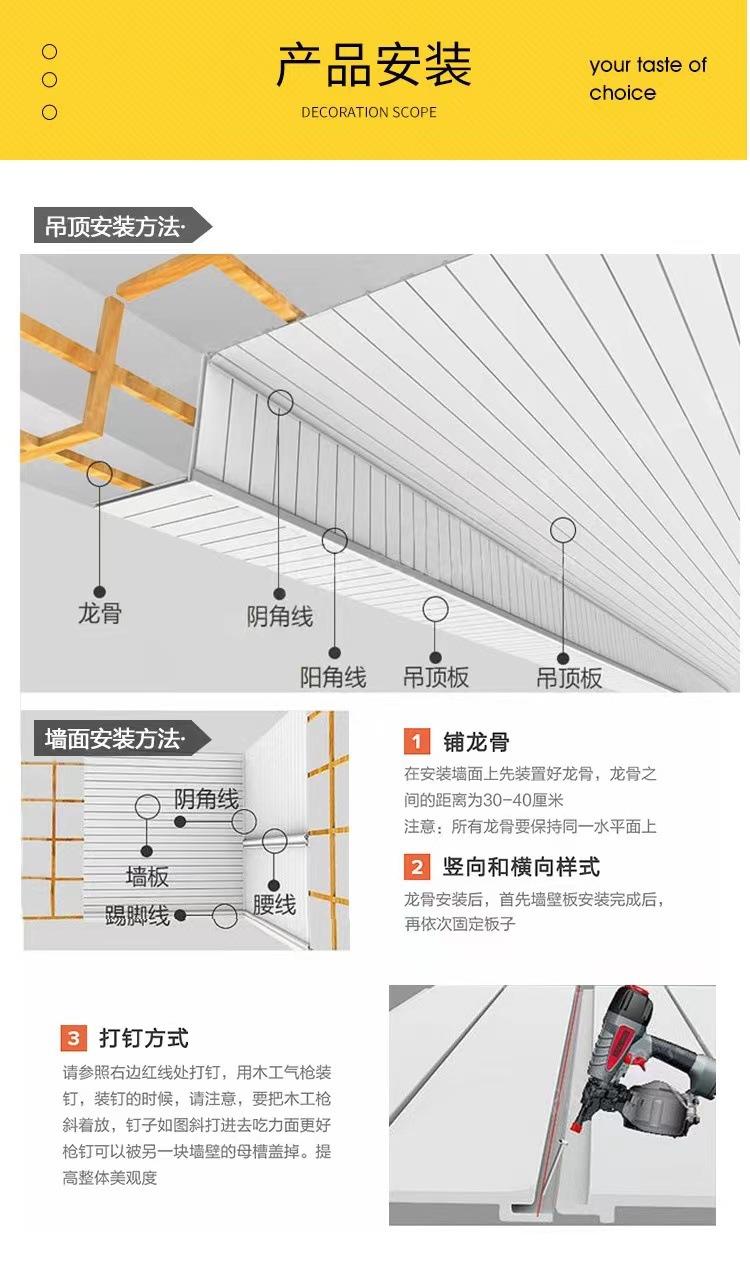 产品安装
DECORATION SCOPE

your taste of choice

吊顶安装方法·

龙骨
阴角线
阳角线
吊顶板
吊顶板

墙面安装方法·

阴角线
墙板
腰线
踢脚线

1 铺龙骨
在安装墙面上先装置好龙骨，龙骨之间的距离为30-40厘米
注意：所有龙骨要保持同一水平面上

2 竖向和横向样式
龙骨安装后，首先墙壁板安装完成后，再依次固定板子

3 打钉方式
请参照右边红线处打钉，用木工气枪装钉，装钉的时候，请注意，要把木工枪斜着放，钉子如图斜打进去吃力面更好枪钉可以被另一块墙壁的母槽盖掉。提高整体美观度