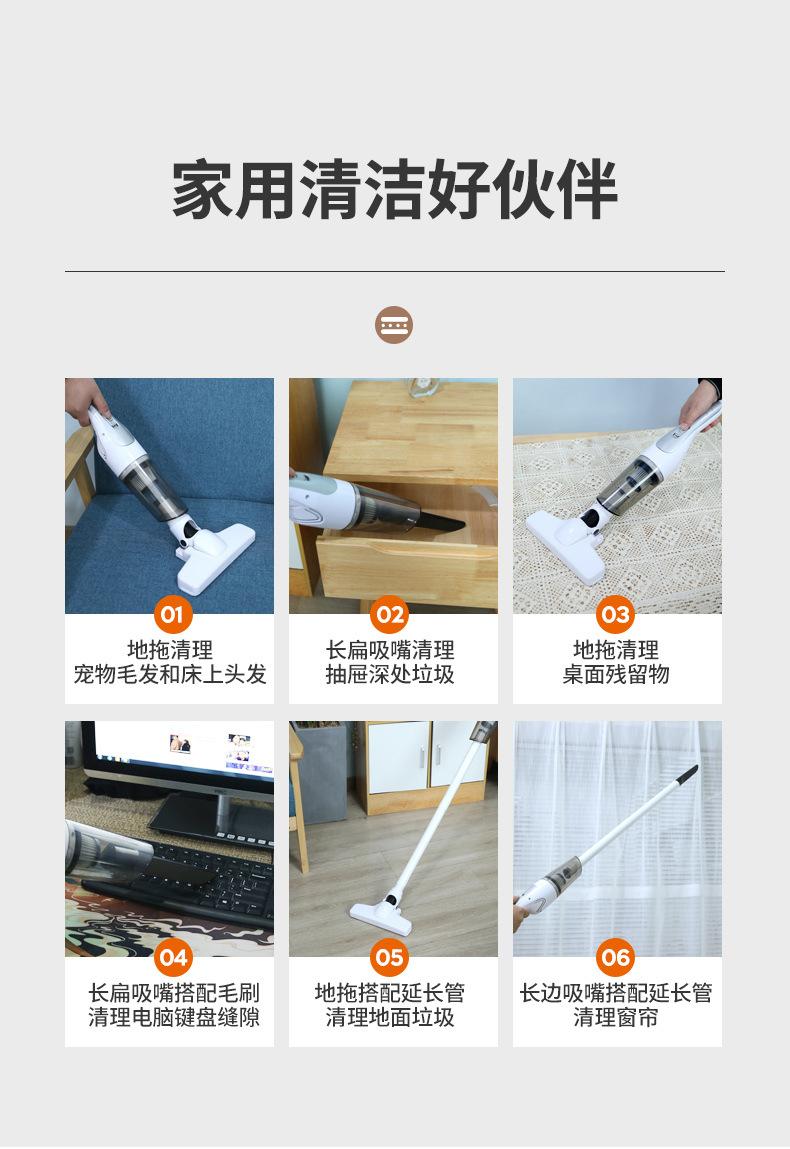 家用清洁好伙伴

01
地拖清理
宠物毛发和床上头发

02
长扁吸嘴清理
抽屉深处垃圾

03
地拖清理
桌面残留物

04
长扁吸嘴搭配毛刷
清理电脑键盘缝隙

05
地拖搭配延长管
清理地面垃圾

06
长边吸嘴搭配延长管
清理窗帘