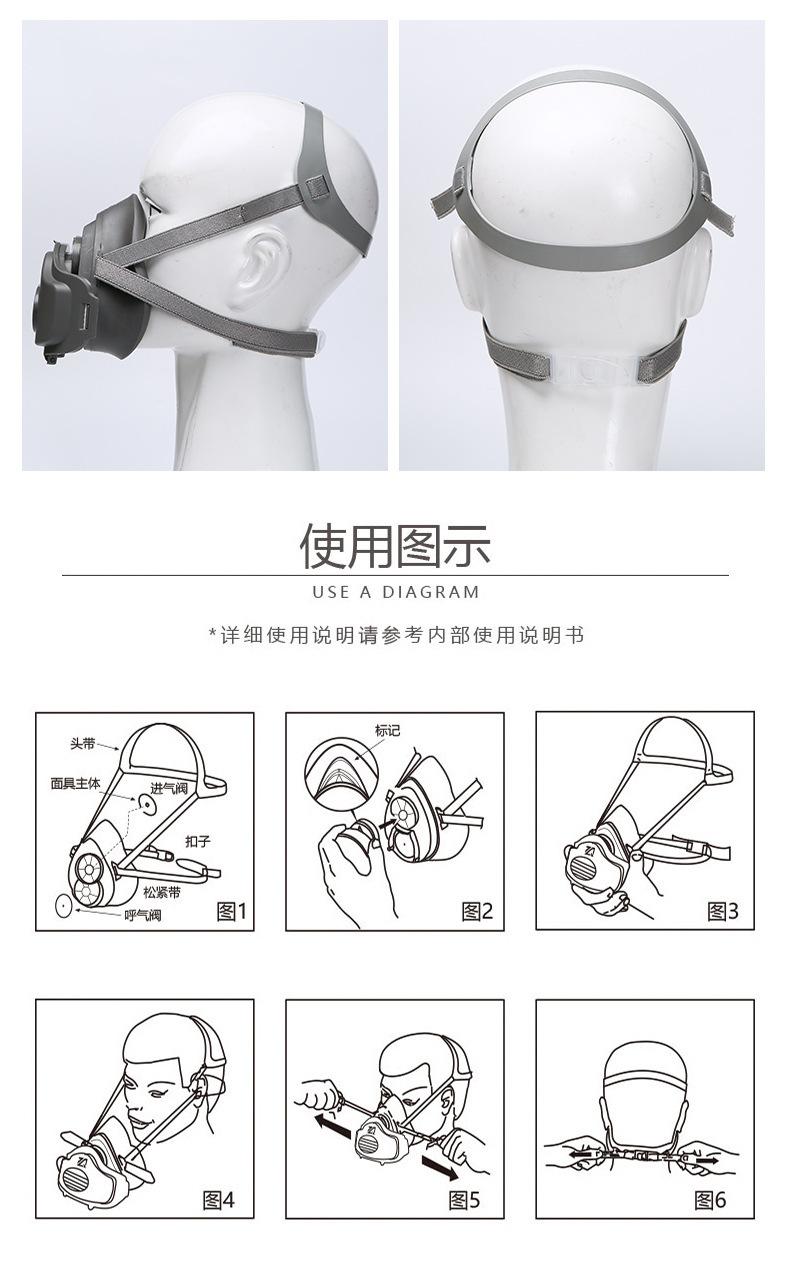 使用图示

USE A DIAGRAM

*详细使用说明请参考内部使用说明书

头带
面具主体
进气阀
扣子
松紧带
呼气阀
图1

标记
图2

图3

图4

图5

图6