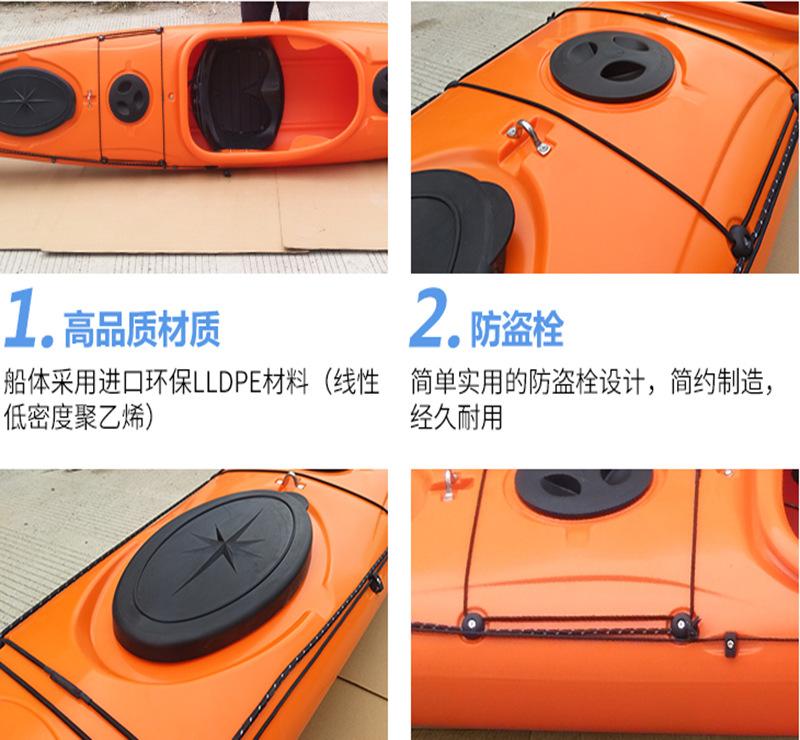 1. 高品质材质

船体采用进口环保LLDPE材料（线性低密度聚乙烯）

2. 防盗栓

简单实用的防盗栓设计，简约制造，经久耐用