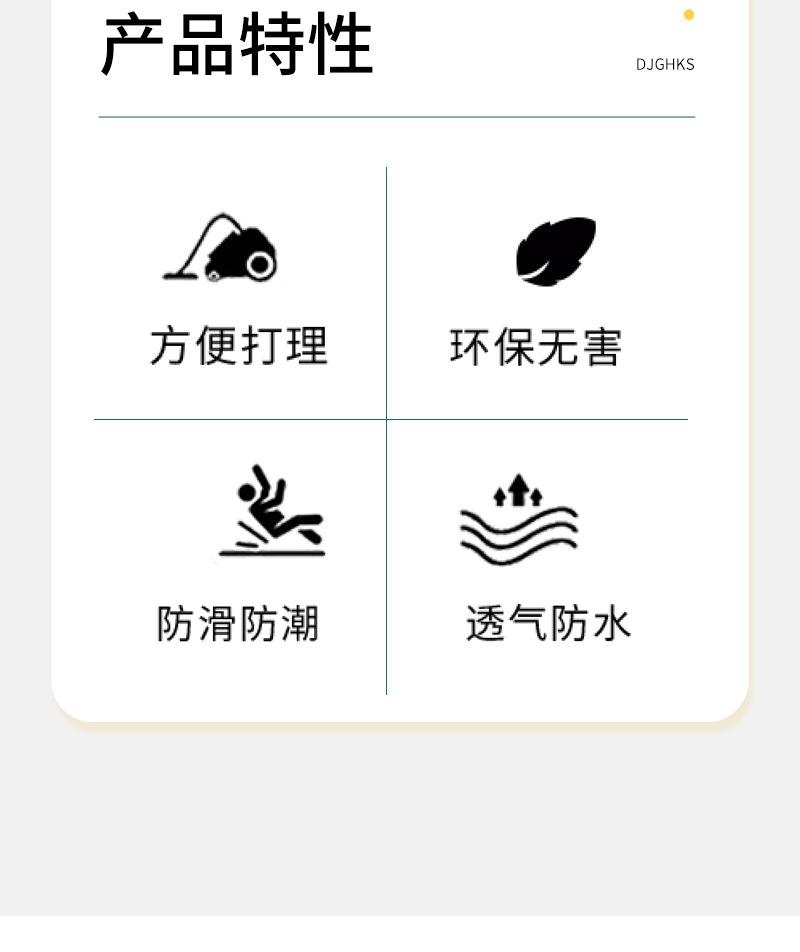 产品特性

DJGHKS

方便打理

环保无害

防滑防潮

透气防水