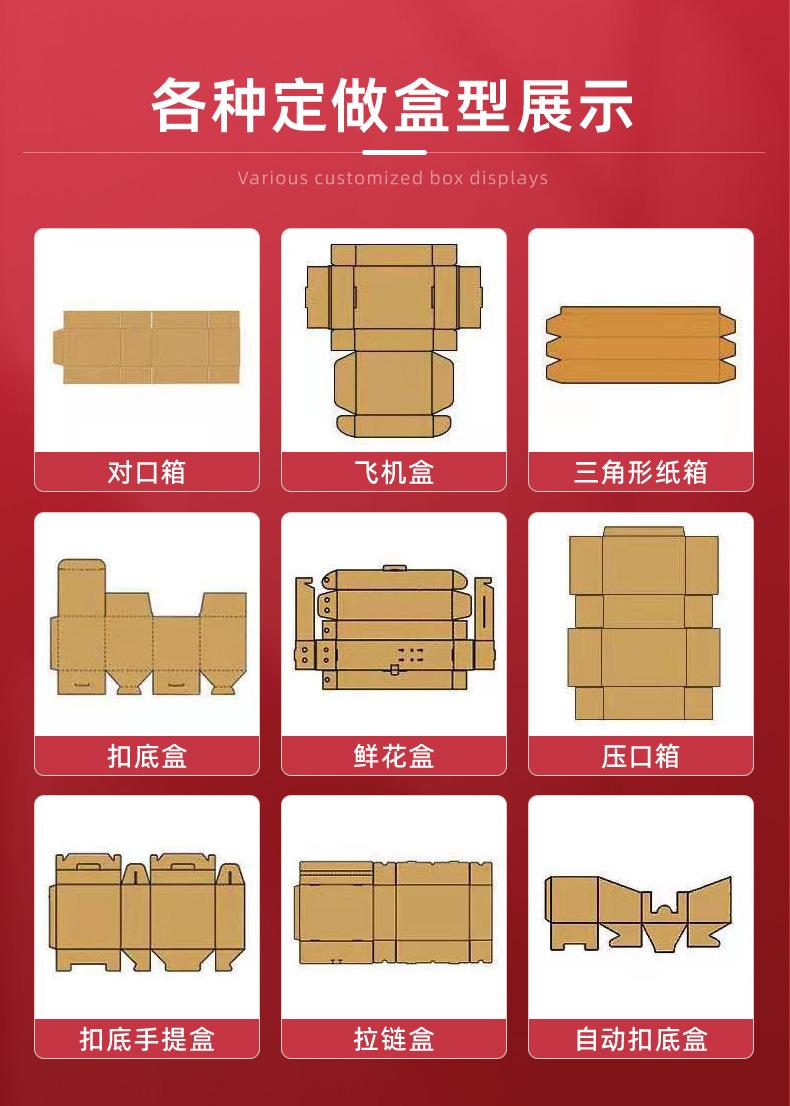 各种定做盒型展示

Various customized box displays

对口箱

飞机盒

三角形纸箱

扣底盒

鲜花盒

压口箱

扣底手提盒

拉链盒

自动扣底盒