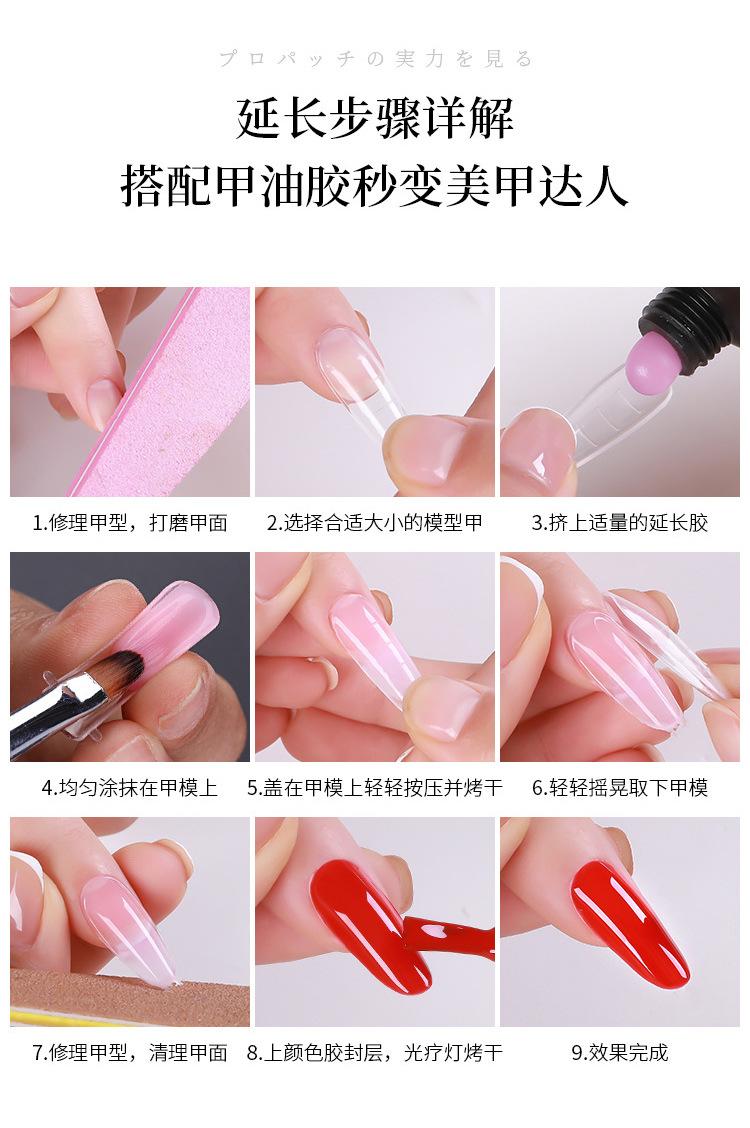 プロパッチの実力を見る

延长步骤详解
搭配甲油胶秒变美甲达人

1.修理甲型，打磨甲面

2.选择合适大小的模型甲

3.挤上适量的延长胶

4.均匀涂抹在甲模上

5.盖在甲模上轻轻按压并烤干

6.轻轻摇晃取下甲模

7.修理甲型，清理甲面

8.上颜色胶封层，光疗灯烤干

9.效果完成