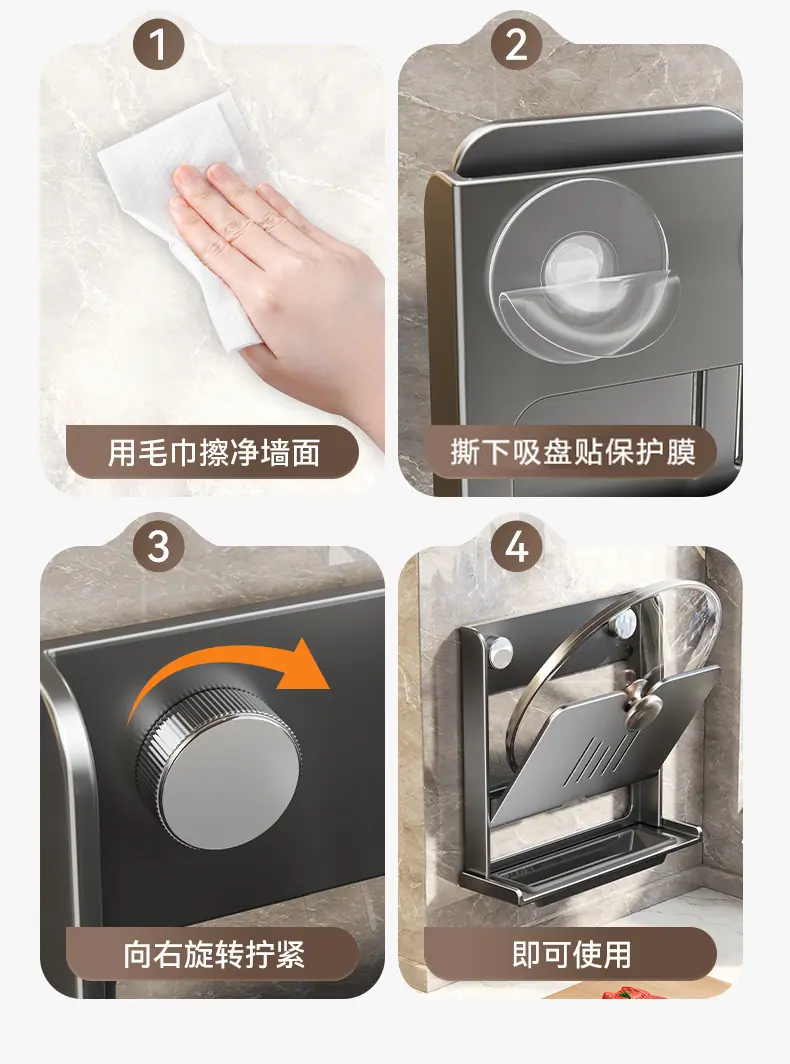 1

用毛巾擦净墙面

2

撕下吸盘贴保护膜

3

向右旋转拧紧

4

即可使用