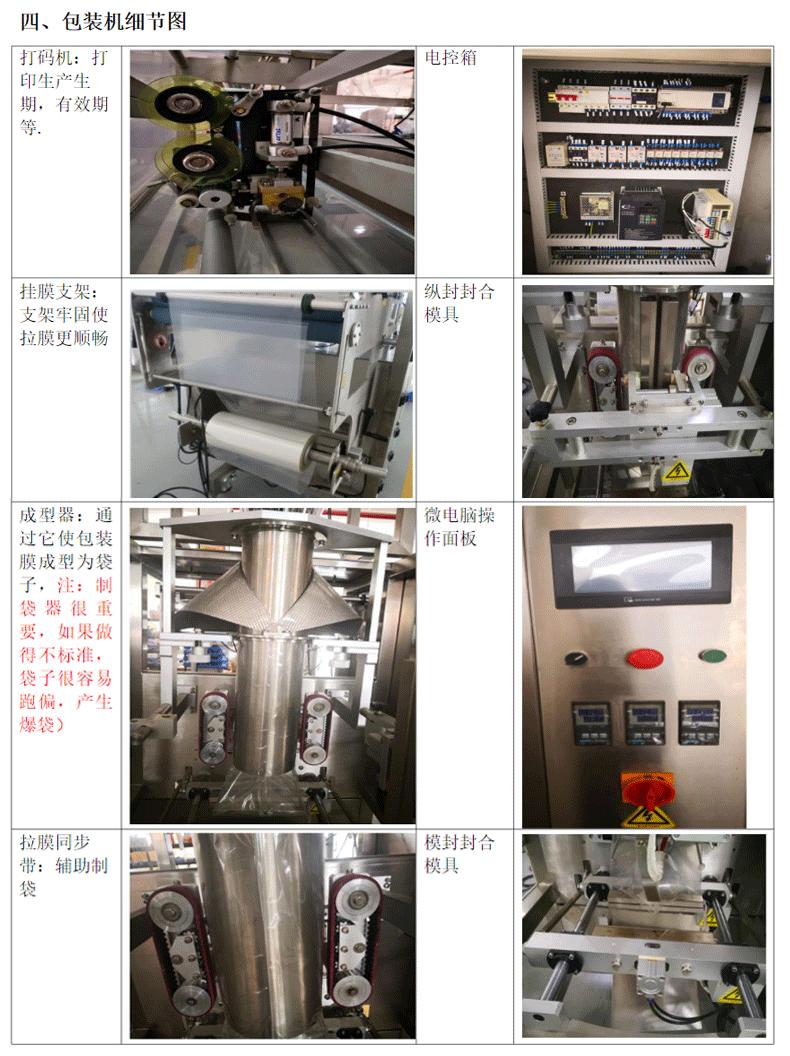 四、包装机细节图

| 打码机：打印生产生期，有效期等. | | 电控箱 | |
|---|---|---|---|
| 挂膜支架：支架牢固使拉膜更顺畅 | | 纵封封合模具 | |
| 成型器：通过它使包装膜成型为袋子，注：制袋器很重要，如果做得不标准，袋子很容易跑偏，产生爆袋） | | 微电脑操作面板 | |
| 拉膜同步带：辅助制袋 | | 模封封合模具 | |