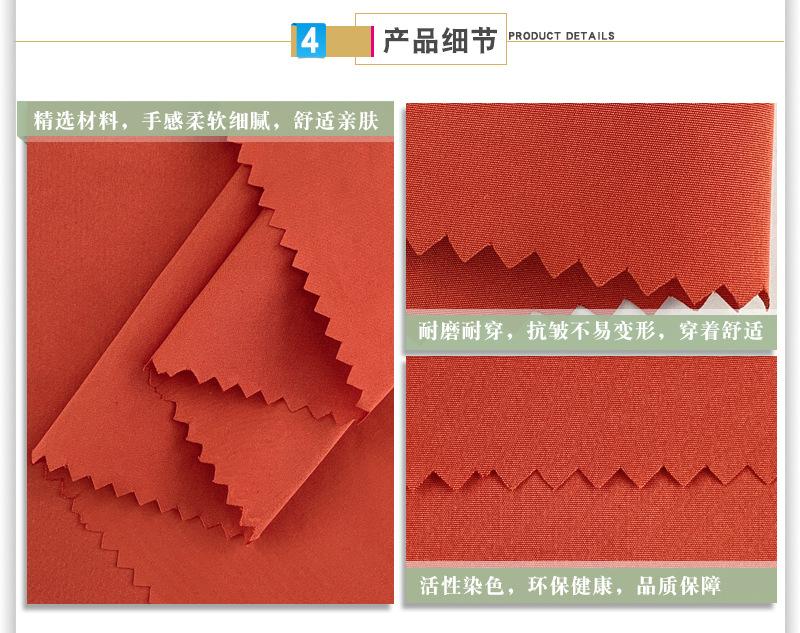 4 产品细节 PRODUCT DETAILS

精选材料，手感柔软细腻，舒适亲肤

耐磨耐穿，抗皱不易变形，穿着舒适

活性染色，环保健康，品质保障