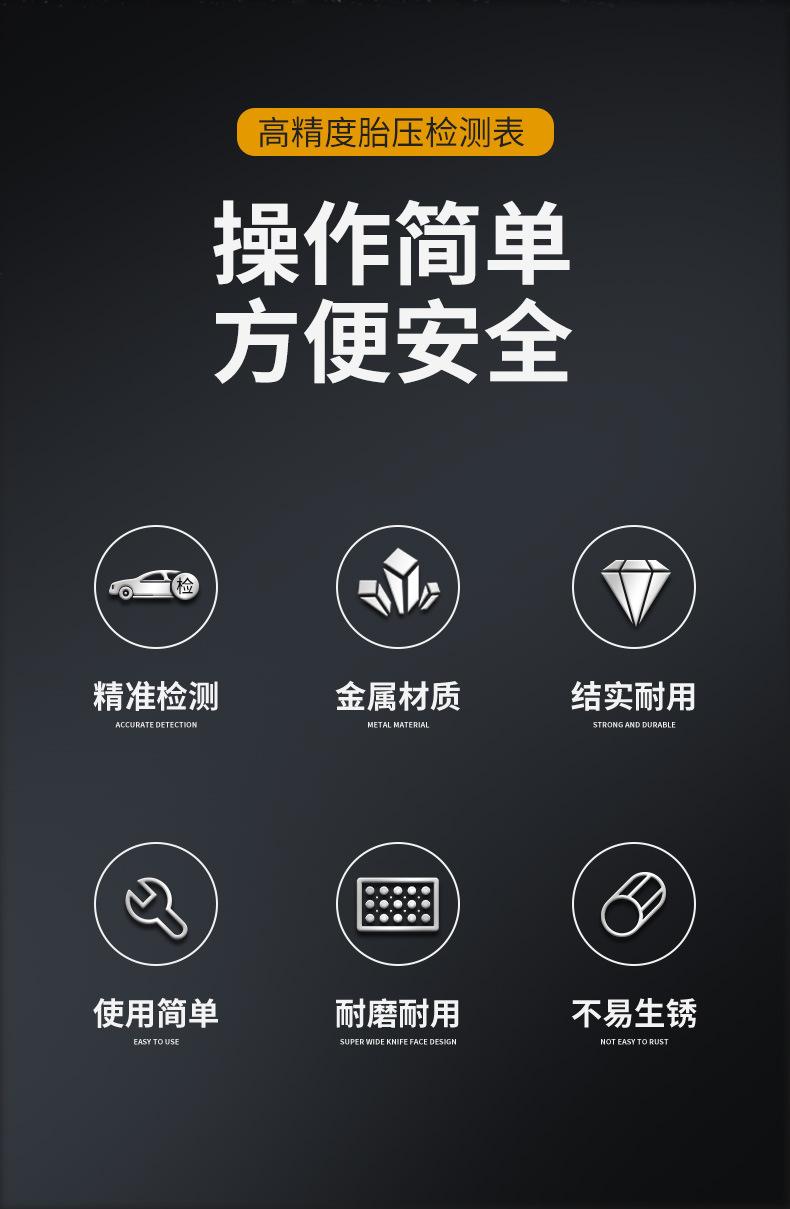 高精度胎压检测表

操作简单
方便安全

检

精准检测
ACCURATE DETECTION

金属材质
METAL MATERIAL

结实耐用
STRONG AND DURABLE

使用简单
EASY TO USE

耐磨耐用
SUPER WIDE KNIFE FACE DESIGN

不易生锈
NOT EASY TO RUST