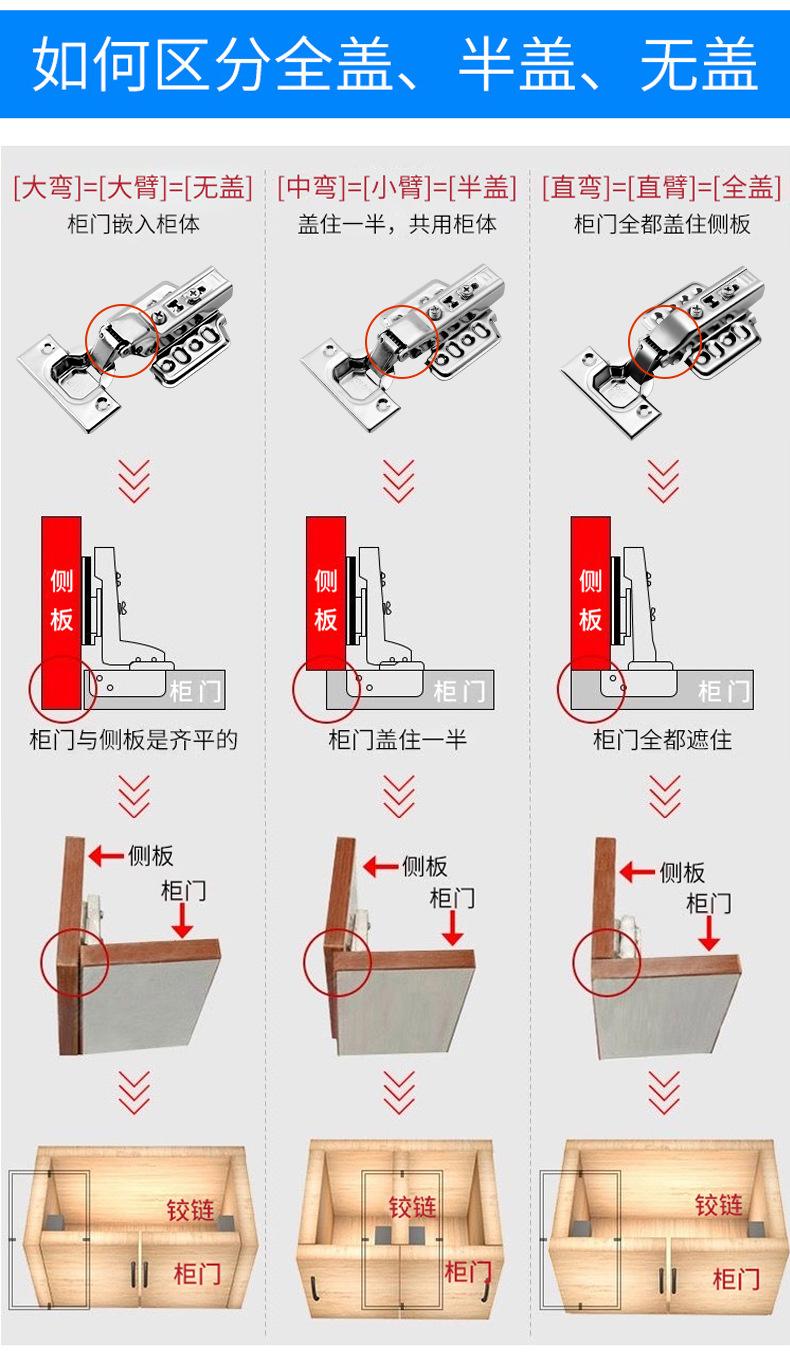 如何区分全盖、半盖、无盖

[大弯]=[大臂]=[无盖]
柜门嵌入柜体

侧板
柜门
柜门与侧板是齐平的

侧板
柜门

铰链
柜门

[中弯]=[小臂]=[半盖]
盖住一半，共用柜体

侧板
柜门
柜门盖住一半

侧板
柜门

铰链
柜门

[直弯]=[直臂]=[全盖]
柜门全都盖住侧板

侧板
柜门
柜门全都遮住

侧板
柜门

铰链
柜门