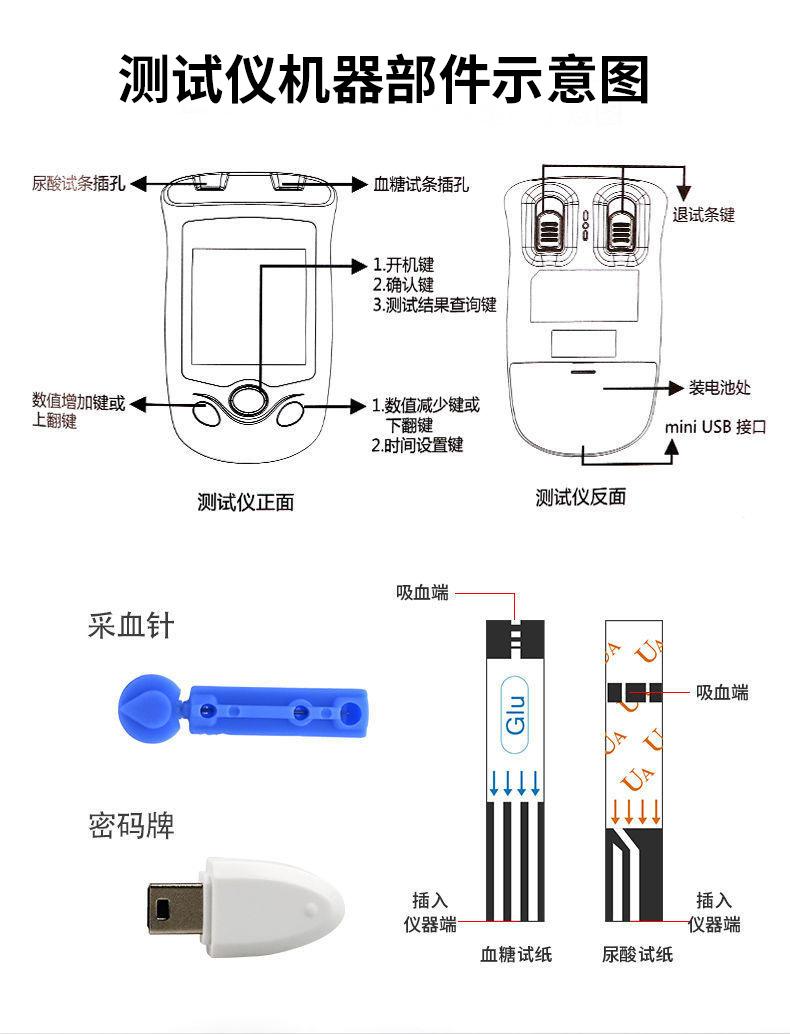 测试仪机器部件示意图

尿酸试条插孔

血糖试条插孔

1.开机键
2.确认键
3.测试结果查询键

数值增加键或上翻键

1.数值减少键或下翻键
2.时间设置键

测试仪正面

退试条键

装电池处

mini USB 接口

测试仪反面

采血针

密码牌

吸血端

Glu

插入仪器端

血糖试纸

UA UA UA UA UA

吸血端

插入仪器端

尿酸试纸