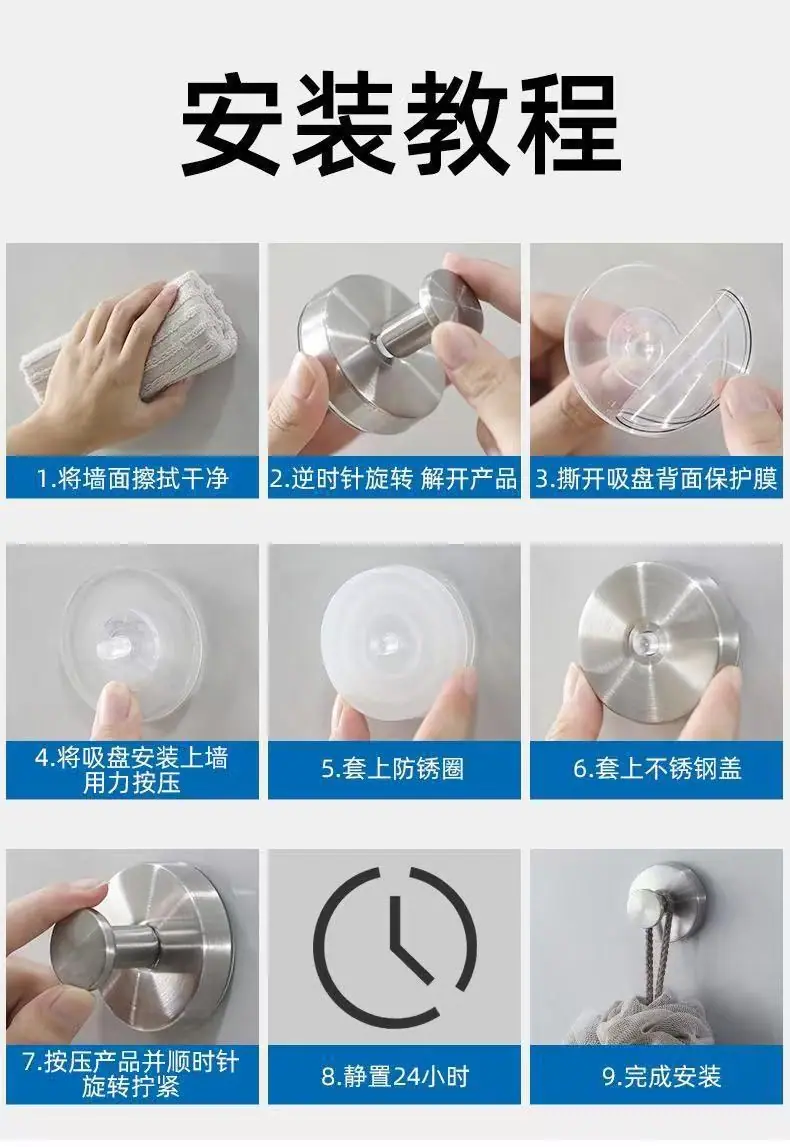 安装教程

1.将墙面擦拭干净

2.逆时针旋转 解开产品

3.撕开吸盘背面保护膜

4.将吸盘安装上墙
用力按压

5.套上防锈圈

6.套上不锈钢盖

7.按压产品并顺时针
旋转拧紧

8.静置24小时

9.完成安装