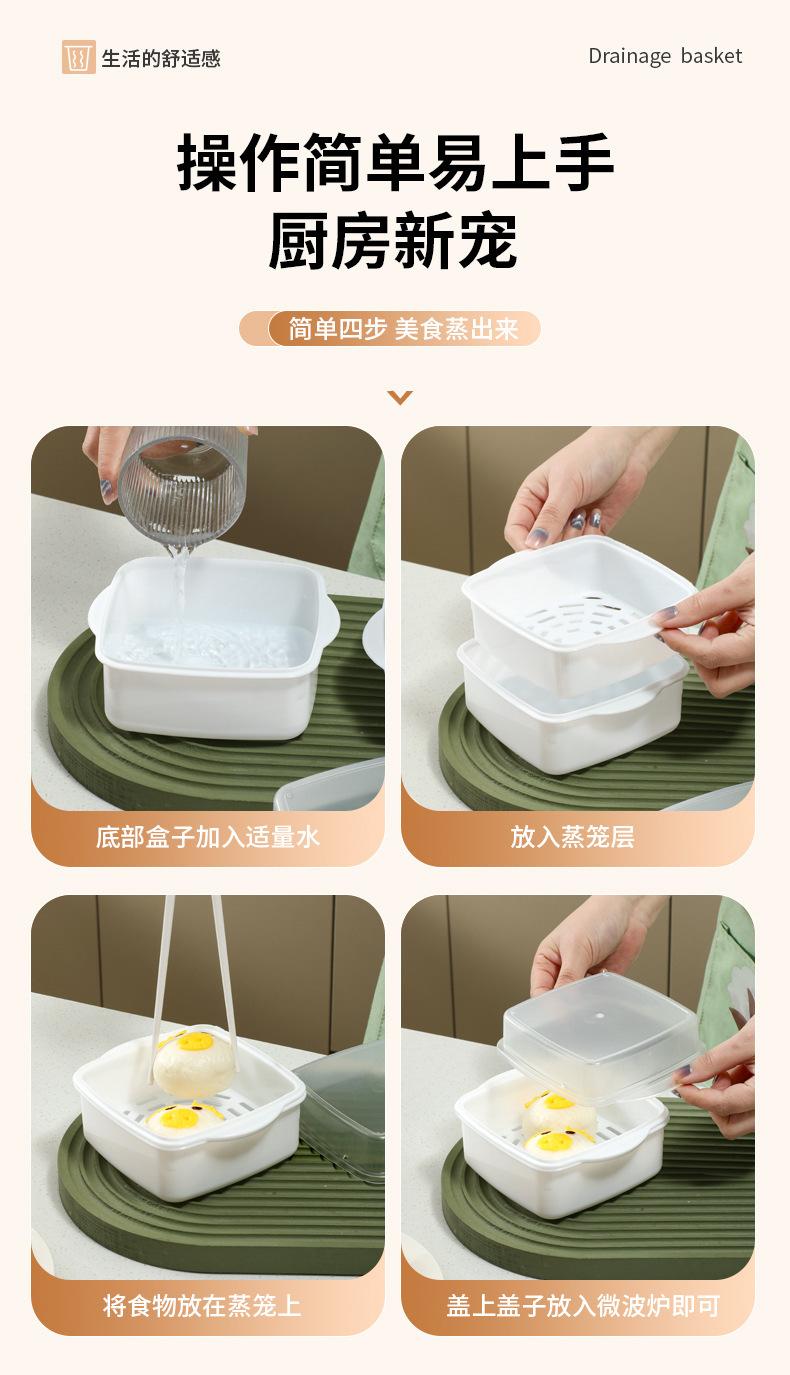 生活的舒适感

Drainage basket

操作简单易上手
厨房新宠

简单四步 美食蒸出来

底部盒子加入适量水

放入蒸笼层

将食物放在蒸笼上

盖上盖子放入微波炉即可