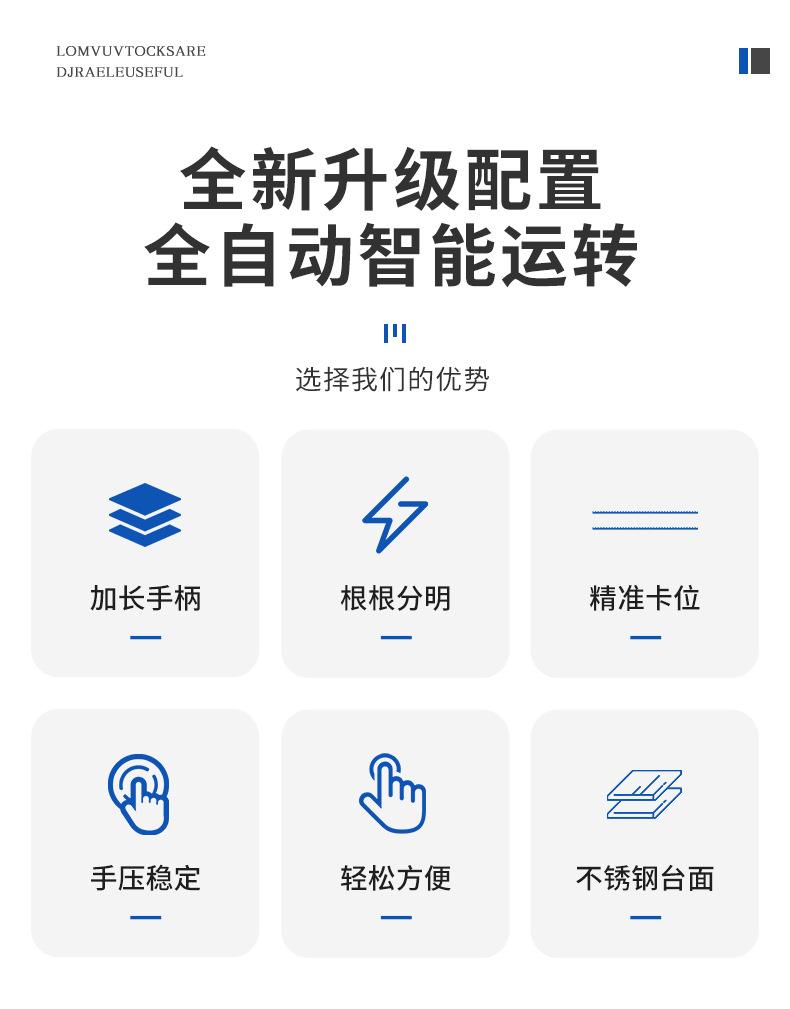 LOMVUVTOCKSARE
DJRAELEUSEFUL

全新升级配置
全自动智能运转

选择我们的优势

加长手柄

根根分明

精准卡位

手压稳定

轻松方便

不锈钢台面