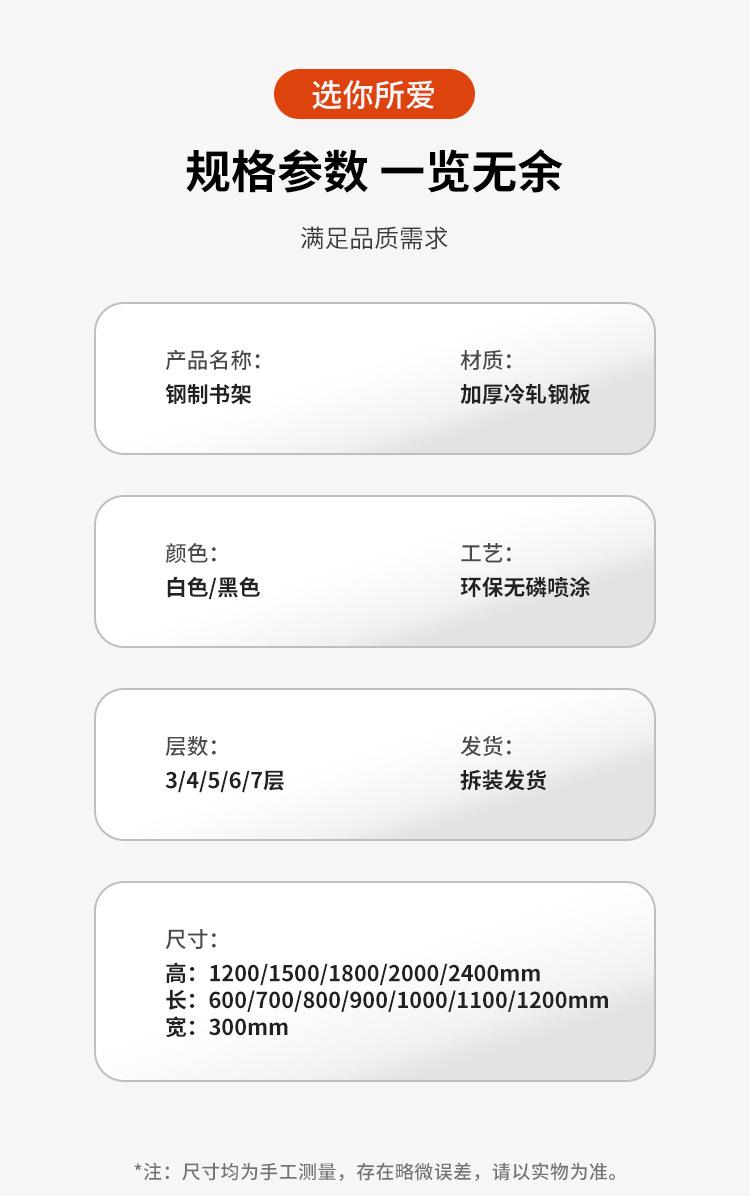 选你所爱

规格参数 一览无余

满足品质需求

产品名称:
钢制书架

材质:
加厚冷轧钢板

颜色:
白色/黑色

工艺:
环保无磷喷涂

层数:
3/4/5/6/7层

发货:
拆装发货

尺寸:
高:1200/1500/1800/2000/2400mm
长:600/700/800/900/1000/1100/1200mm
宽:300mm

*注:尺寸均为手工测量,存在略微误差,请以实物为准。